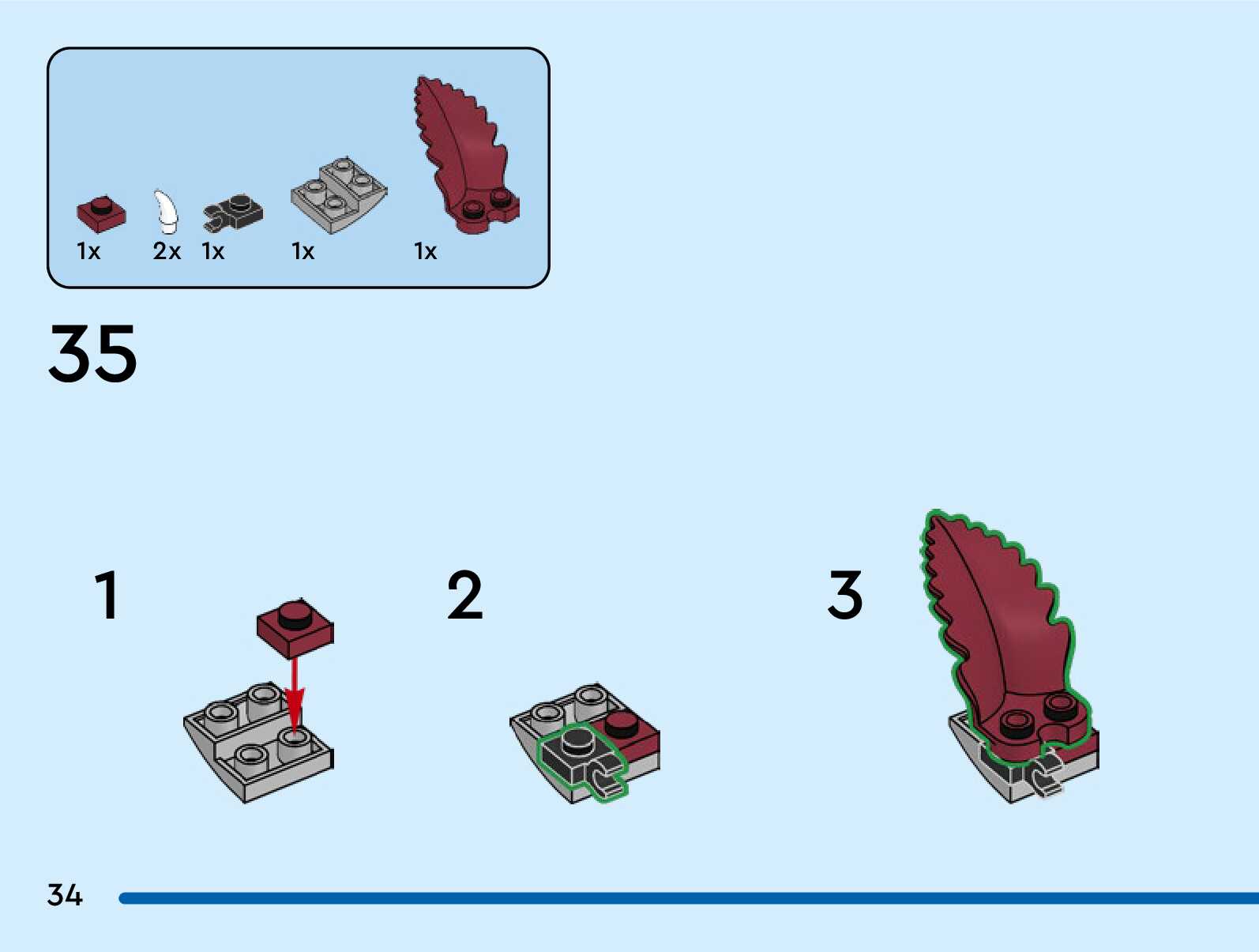 1x 2x 1x 1x 1x

35

1

2

3

34