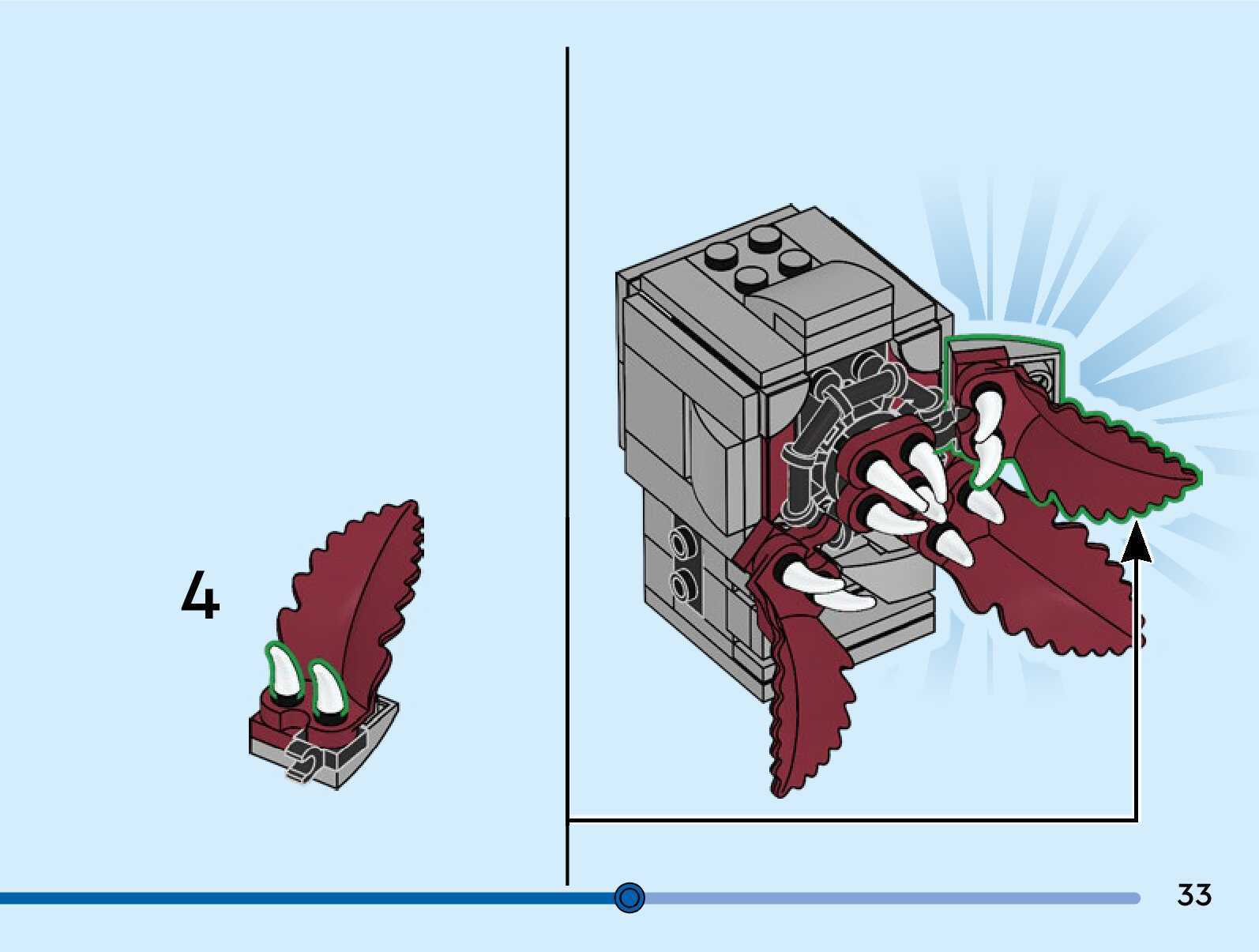 4

33