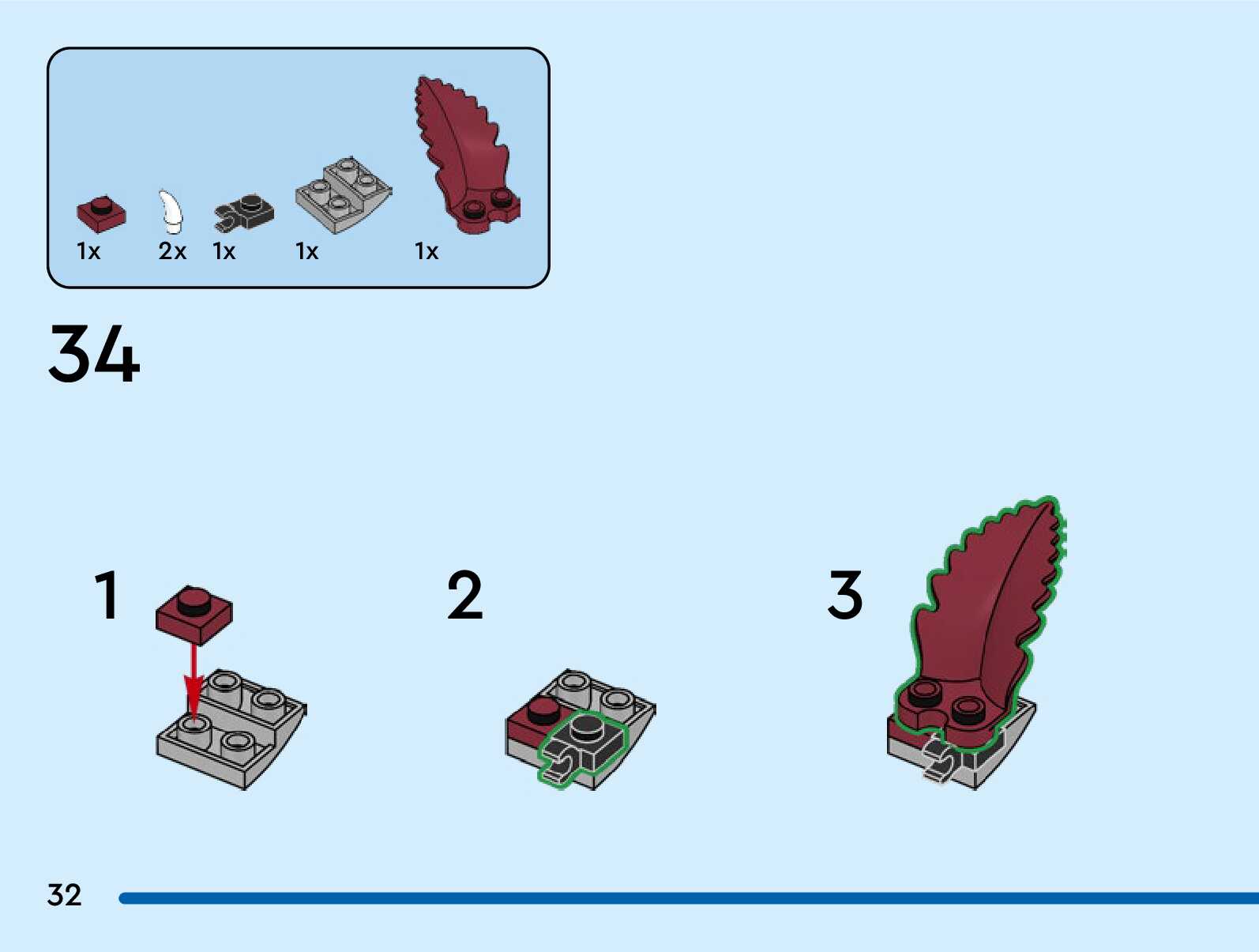 1x 2x 1x 1x 1x

34

1

2

3

32