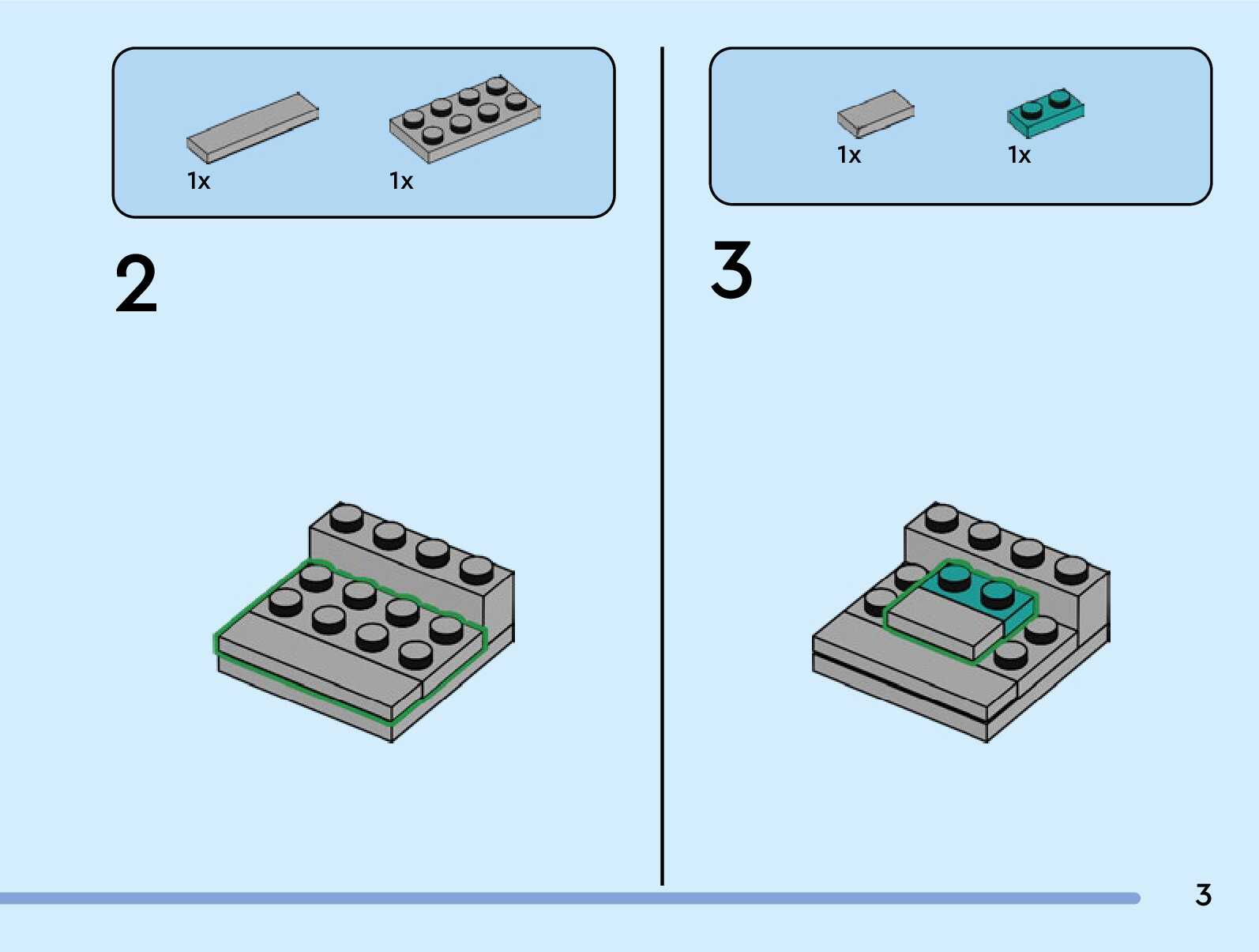 1x 1x

2

1x 1x

3

3