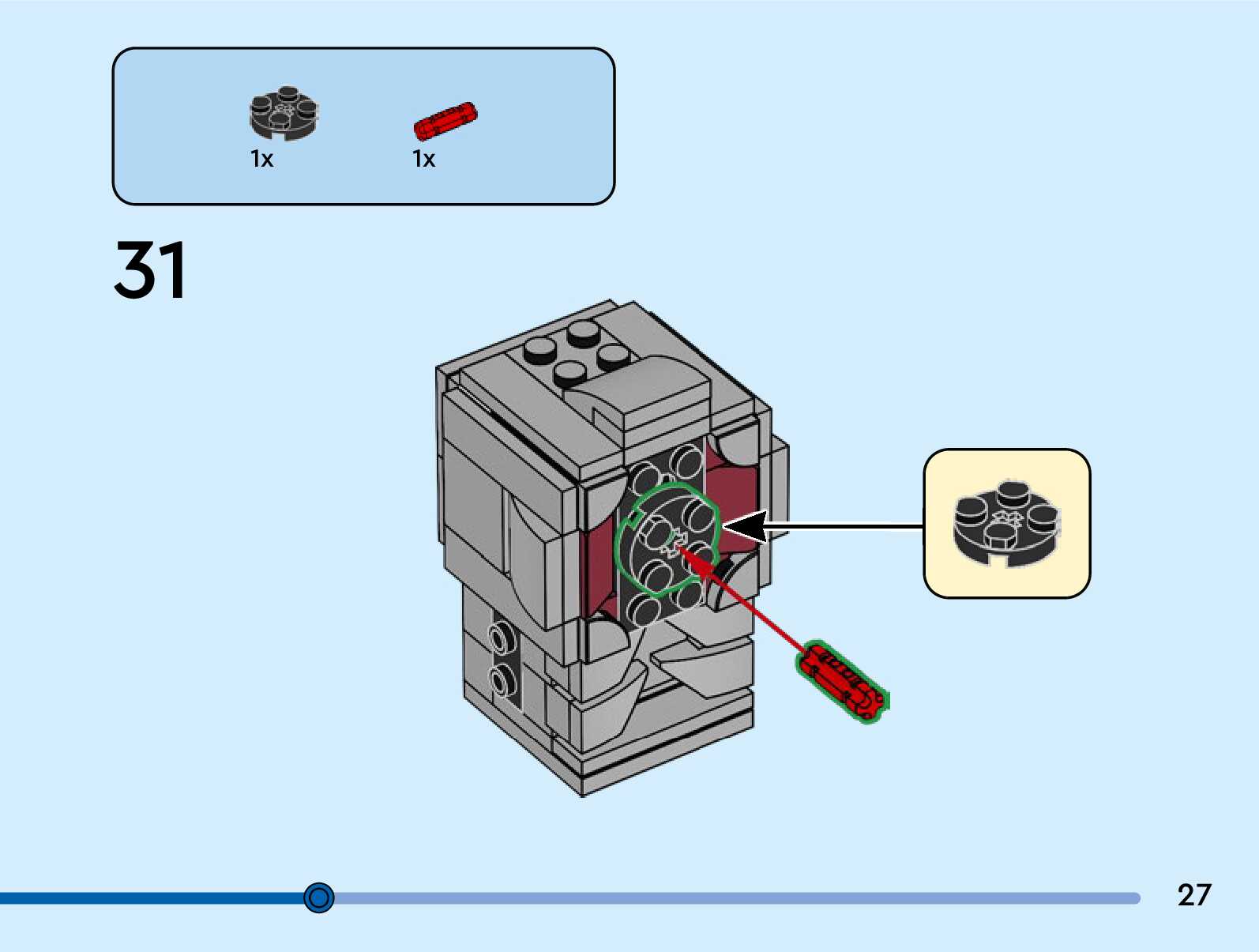 1x

1x

31

27