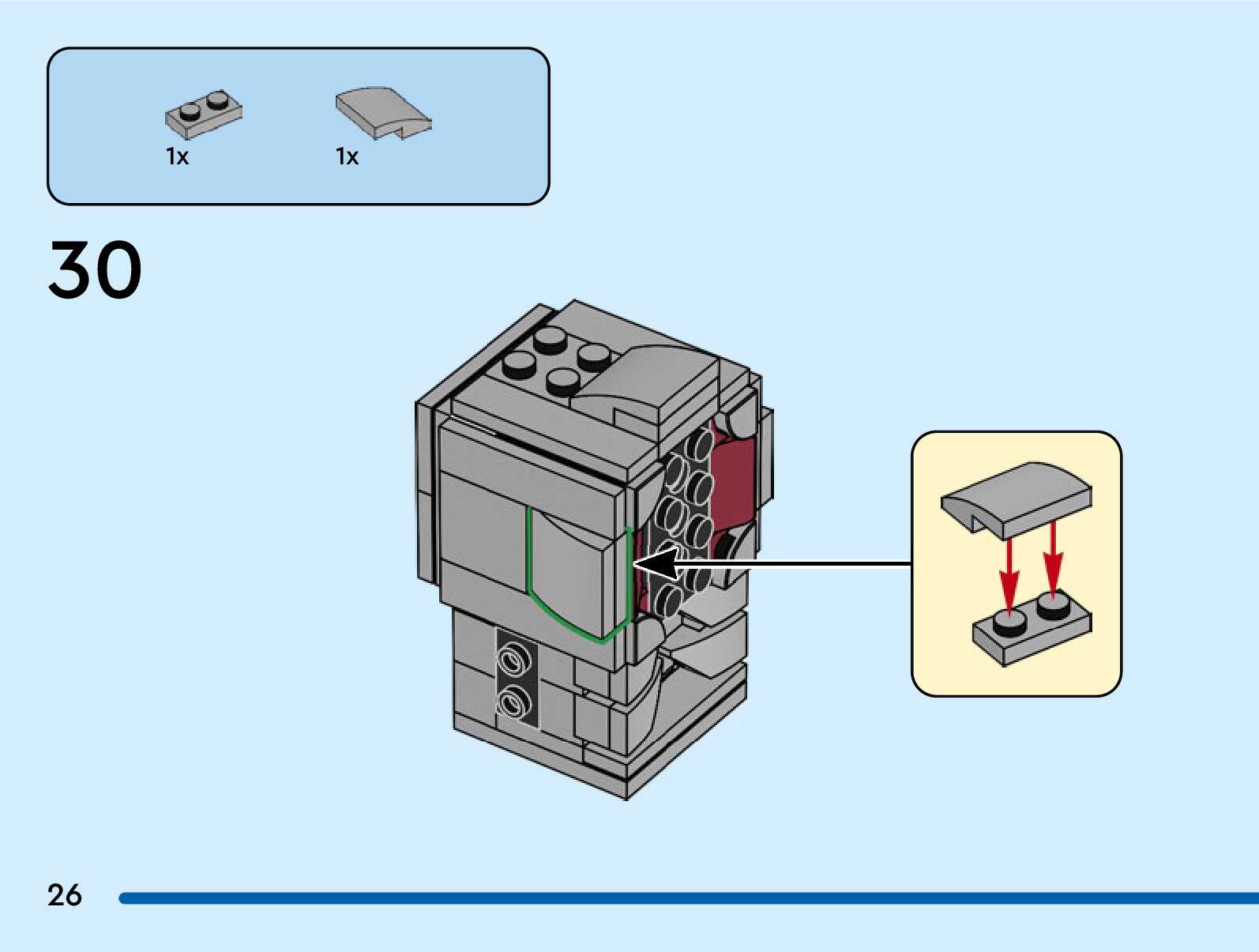 1x

1x

30

26