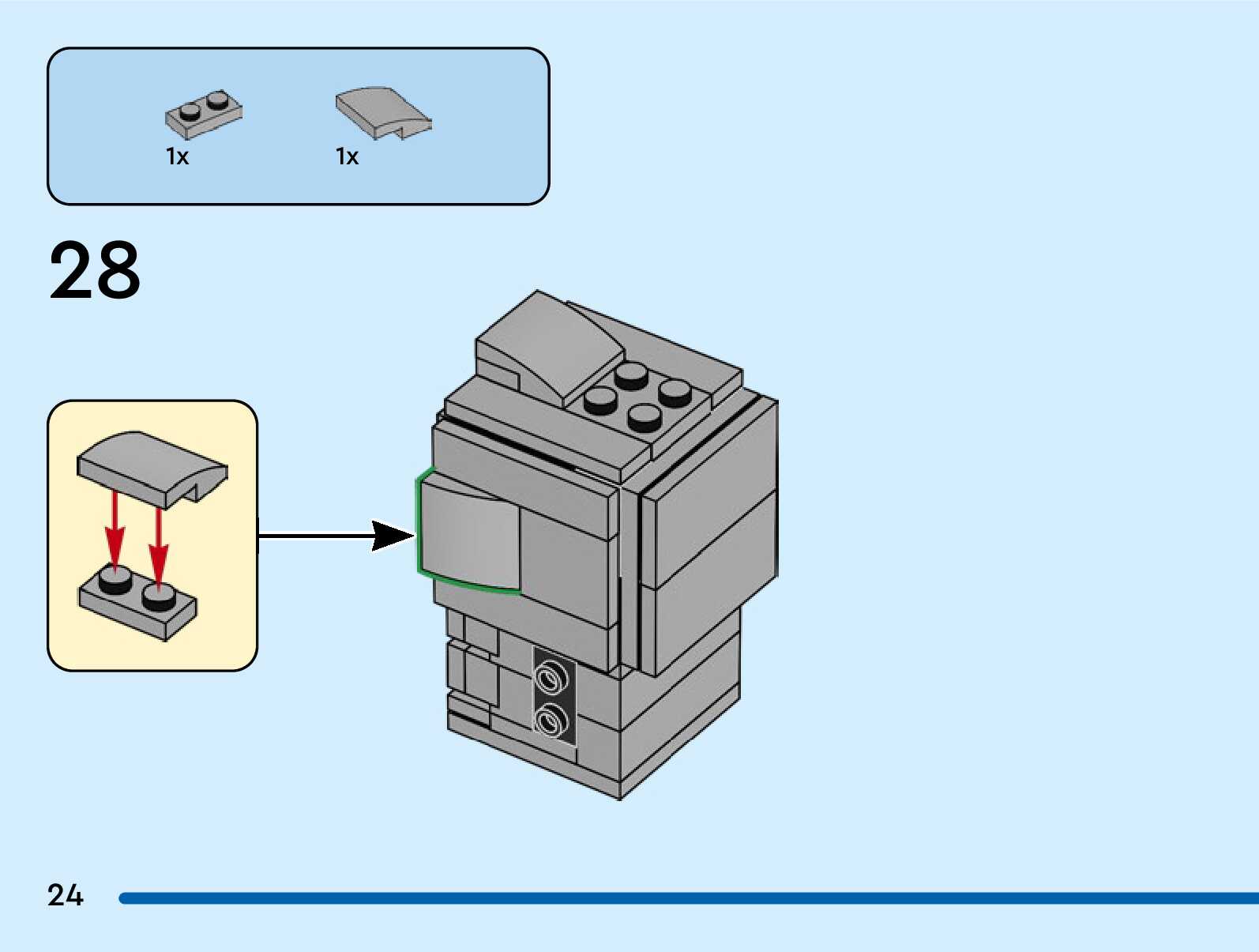 1x

1x

28

24