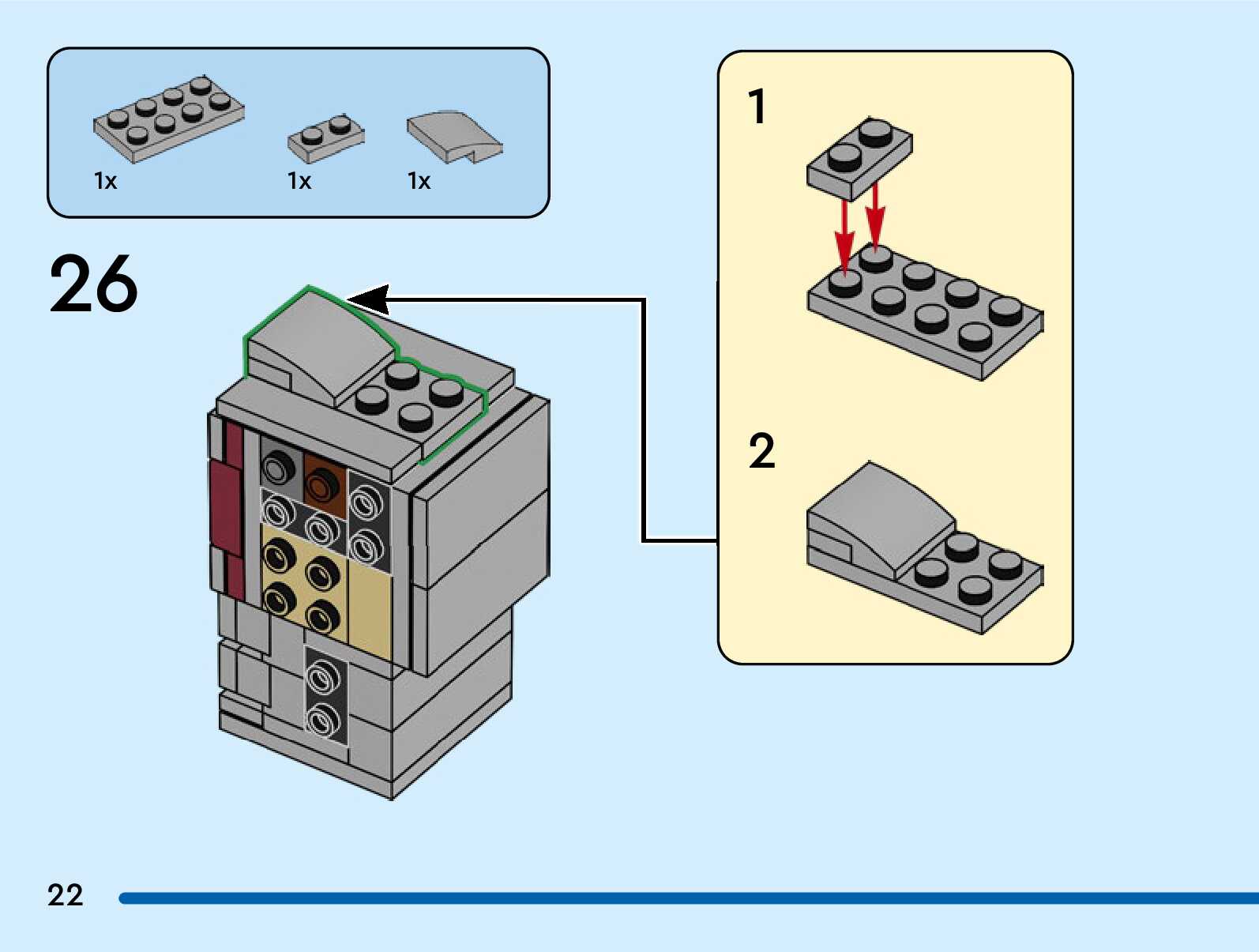 1x 1x 1x

26

1

2

22