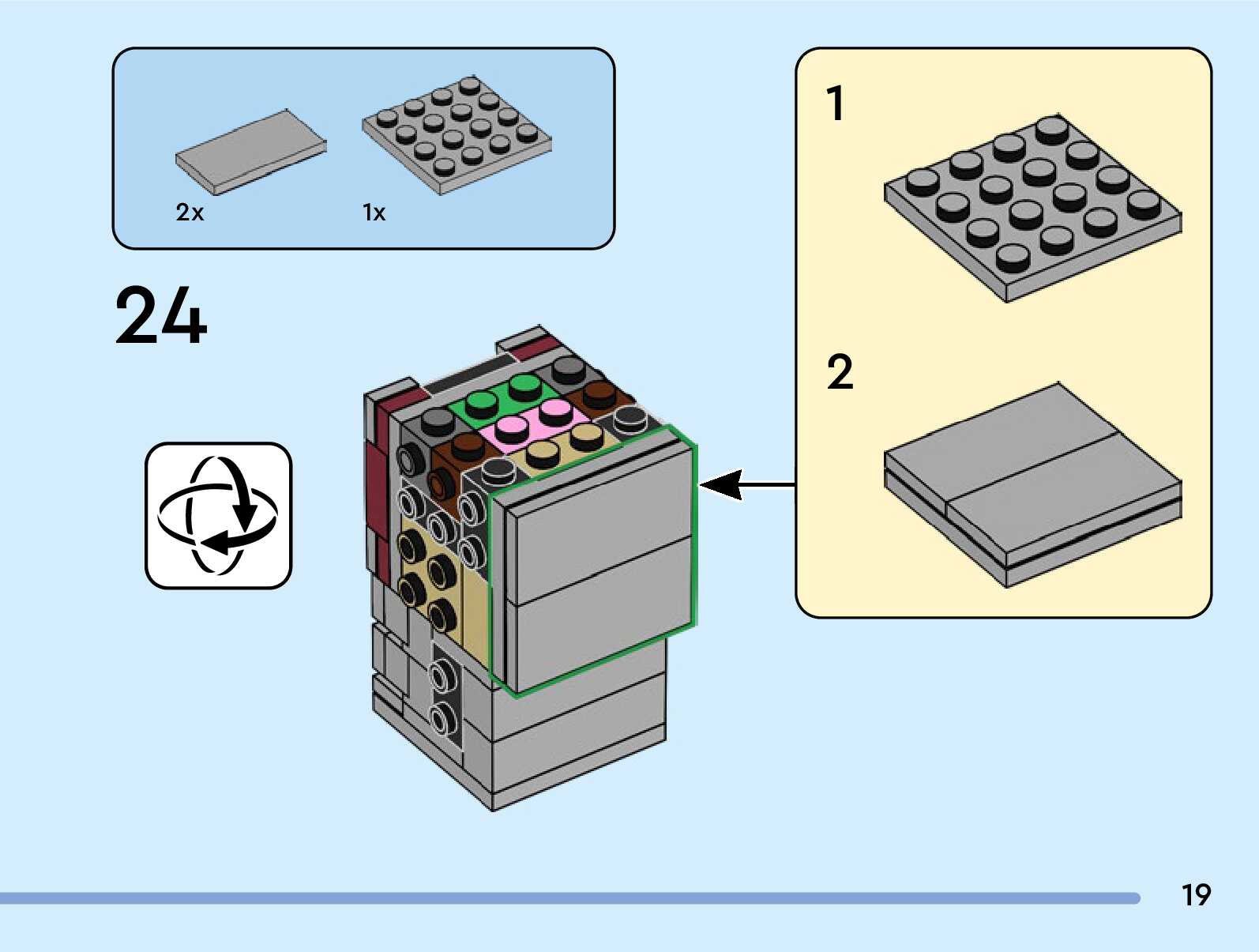 2x
1x

24

1

2

19