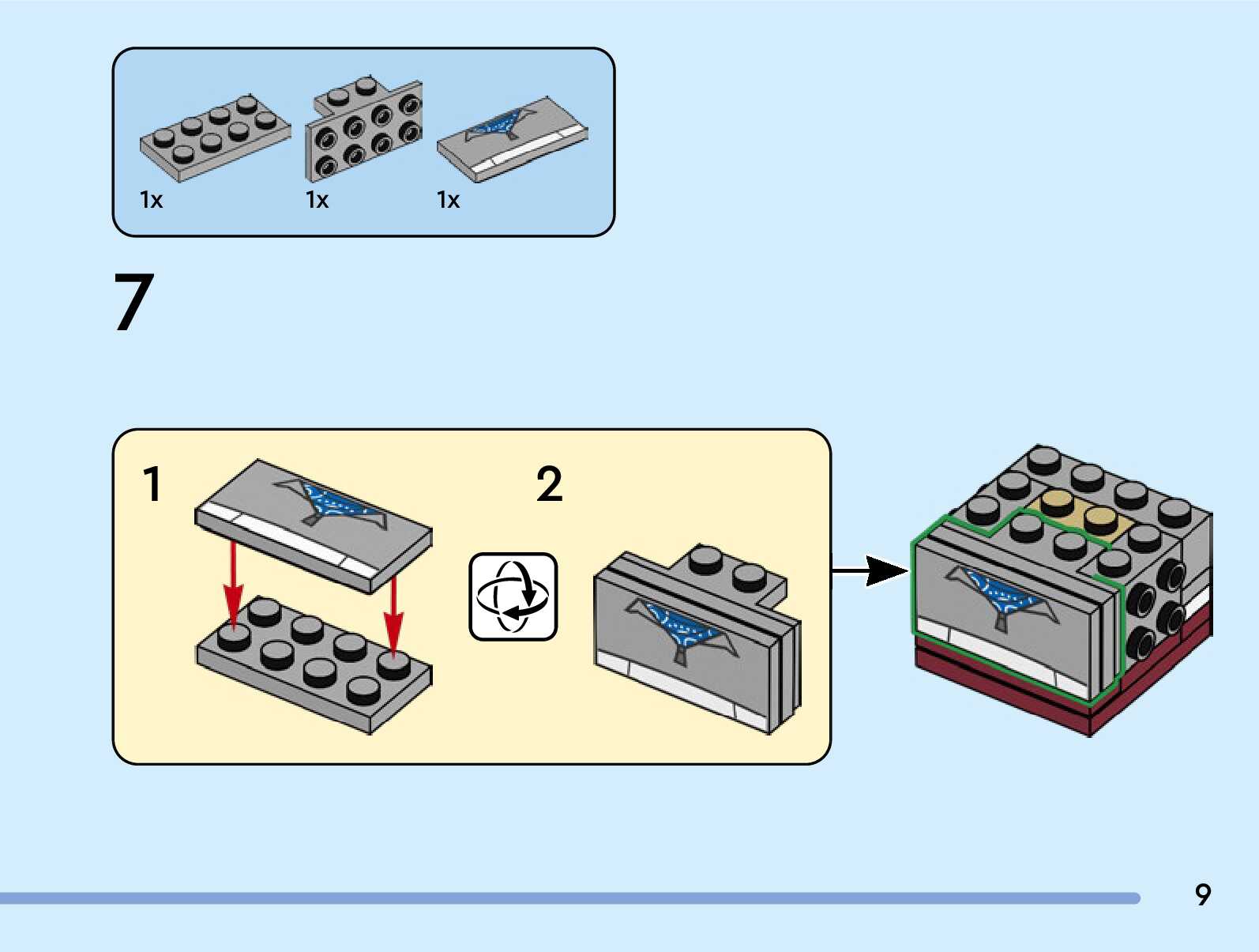 1x
1x
1x

7

1

2

9