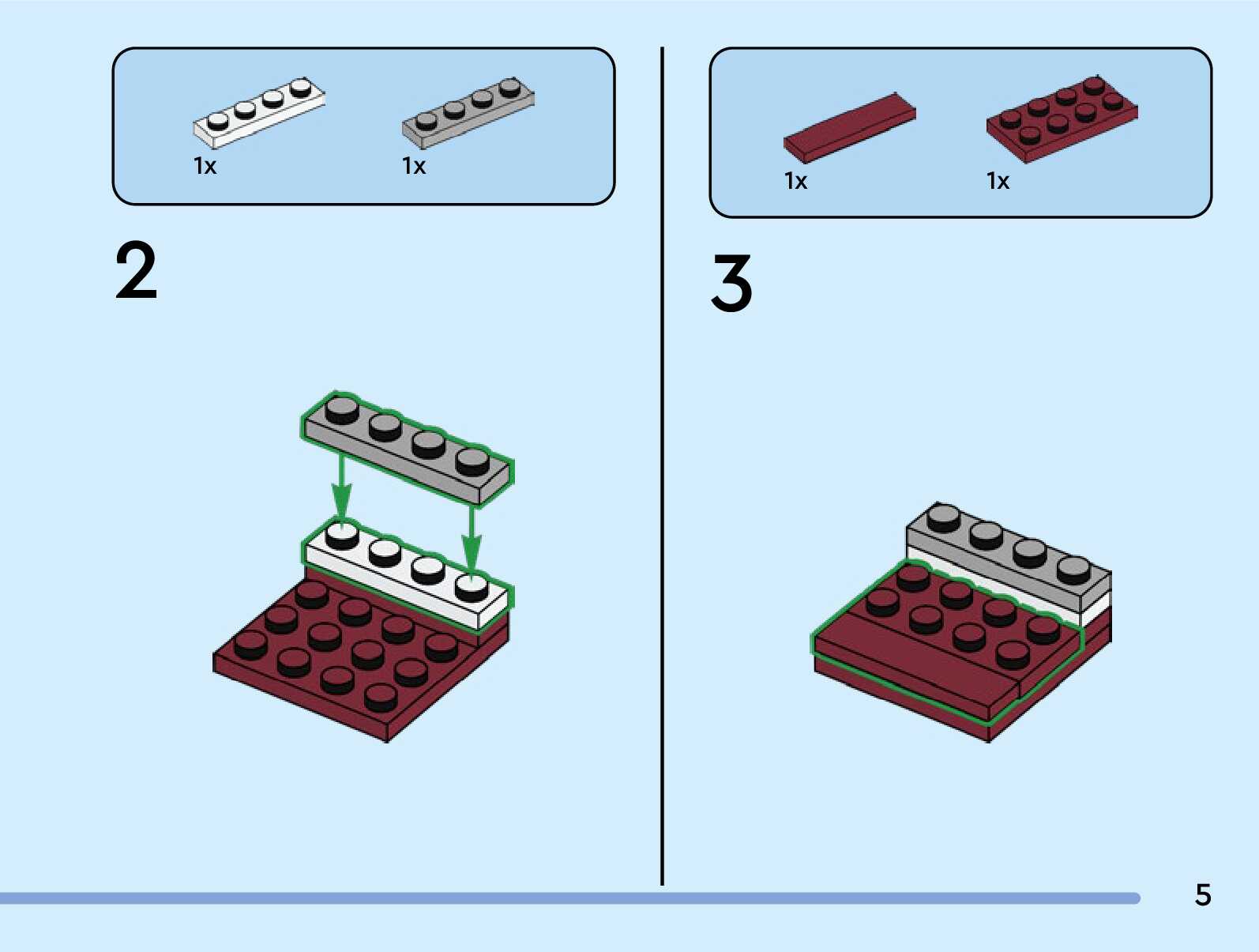 1x
1x

2

1x
1x

3

5