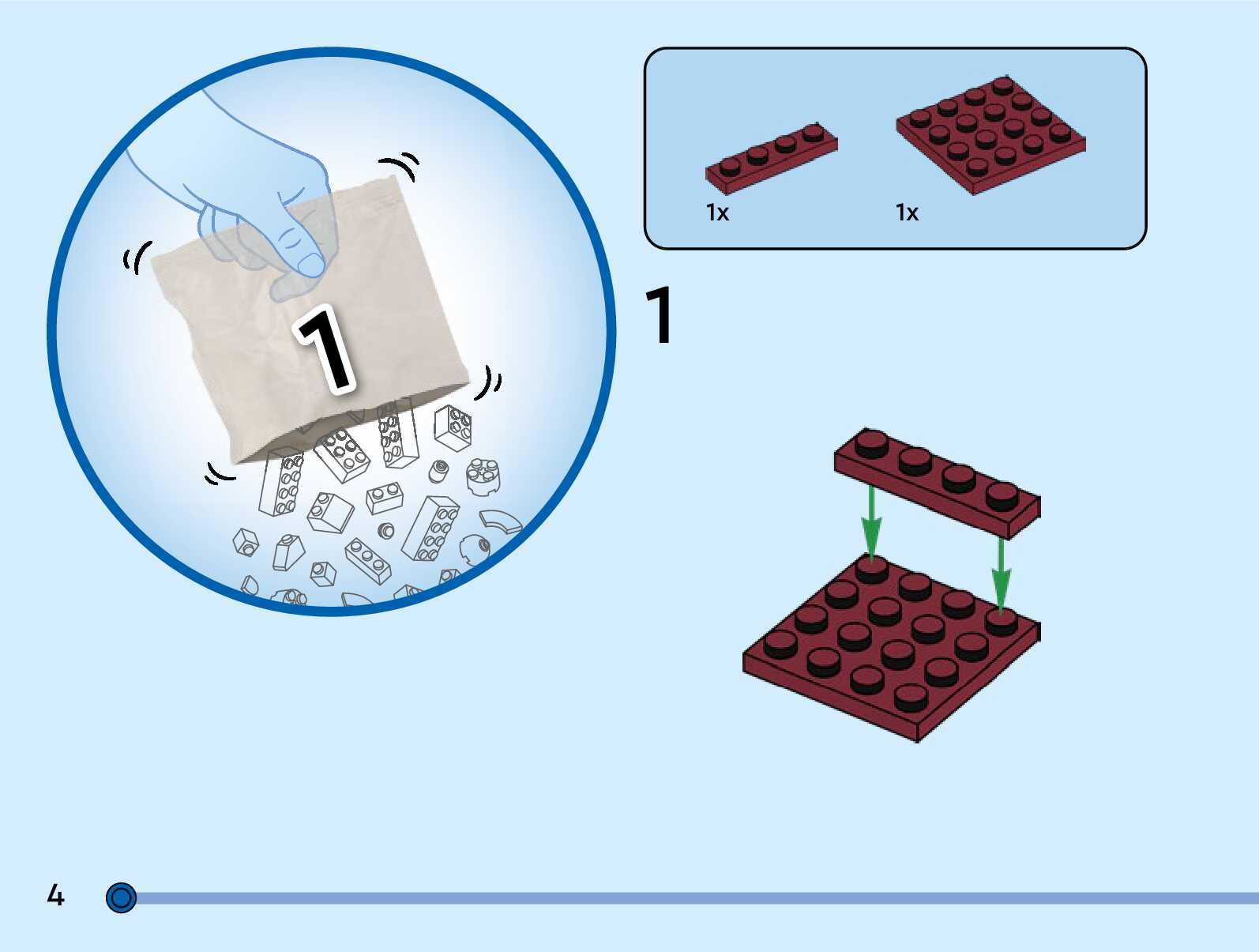 1

1x

1x

1

4