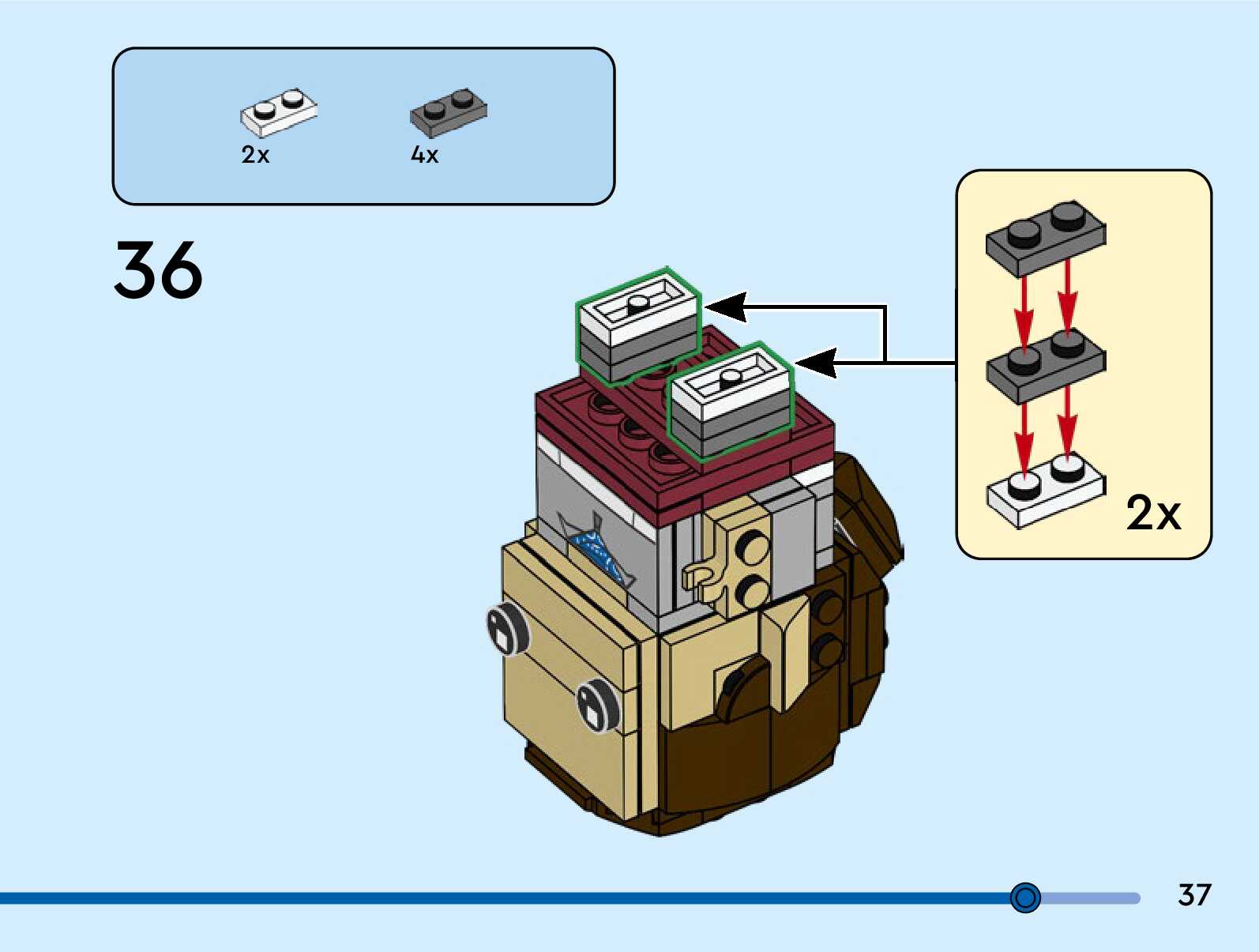 2x

4x

36

2x

37