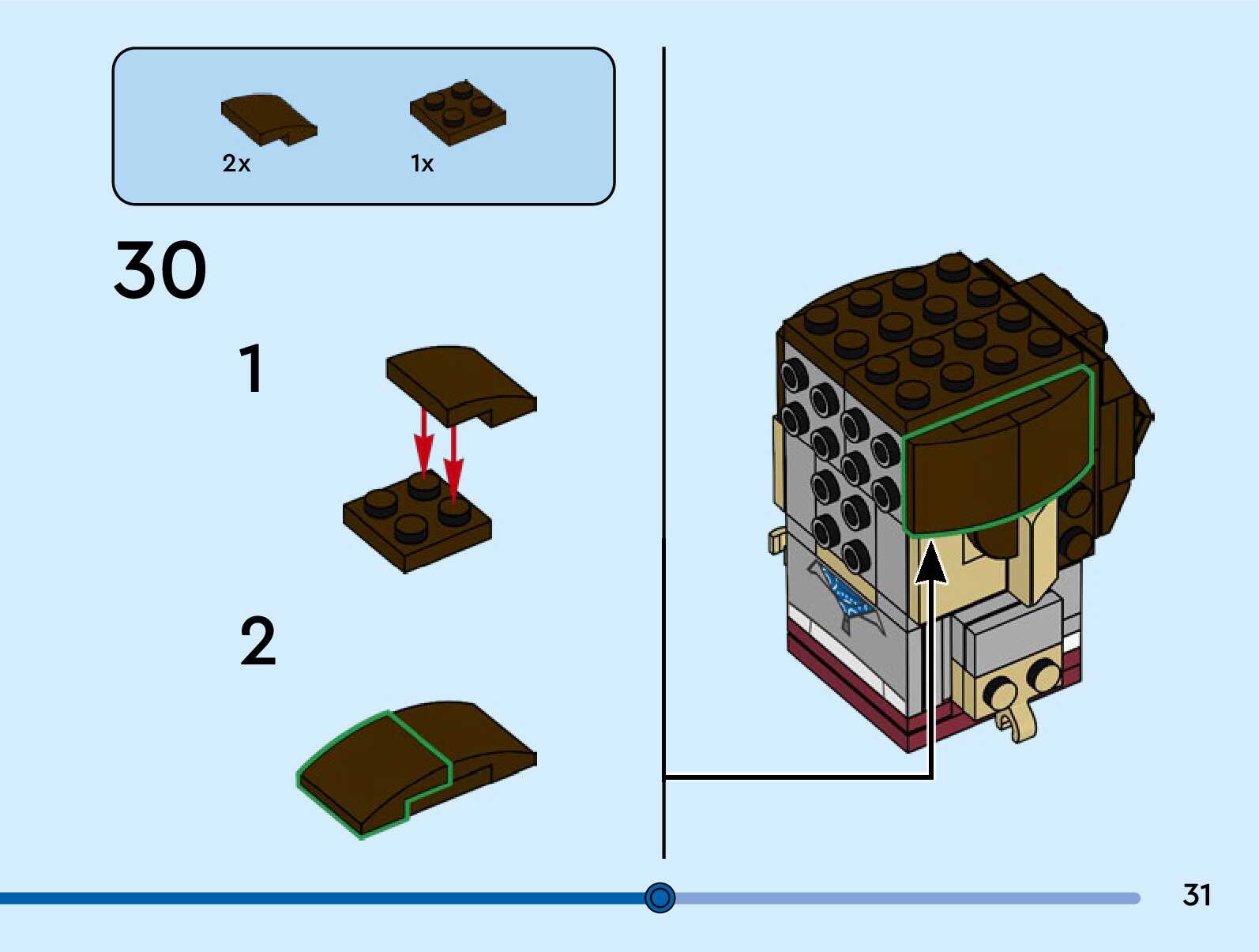 2x

1x

30

1

2

31