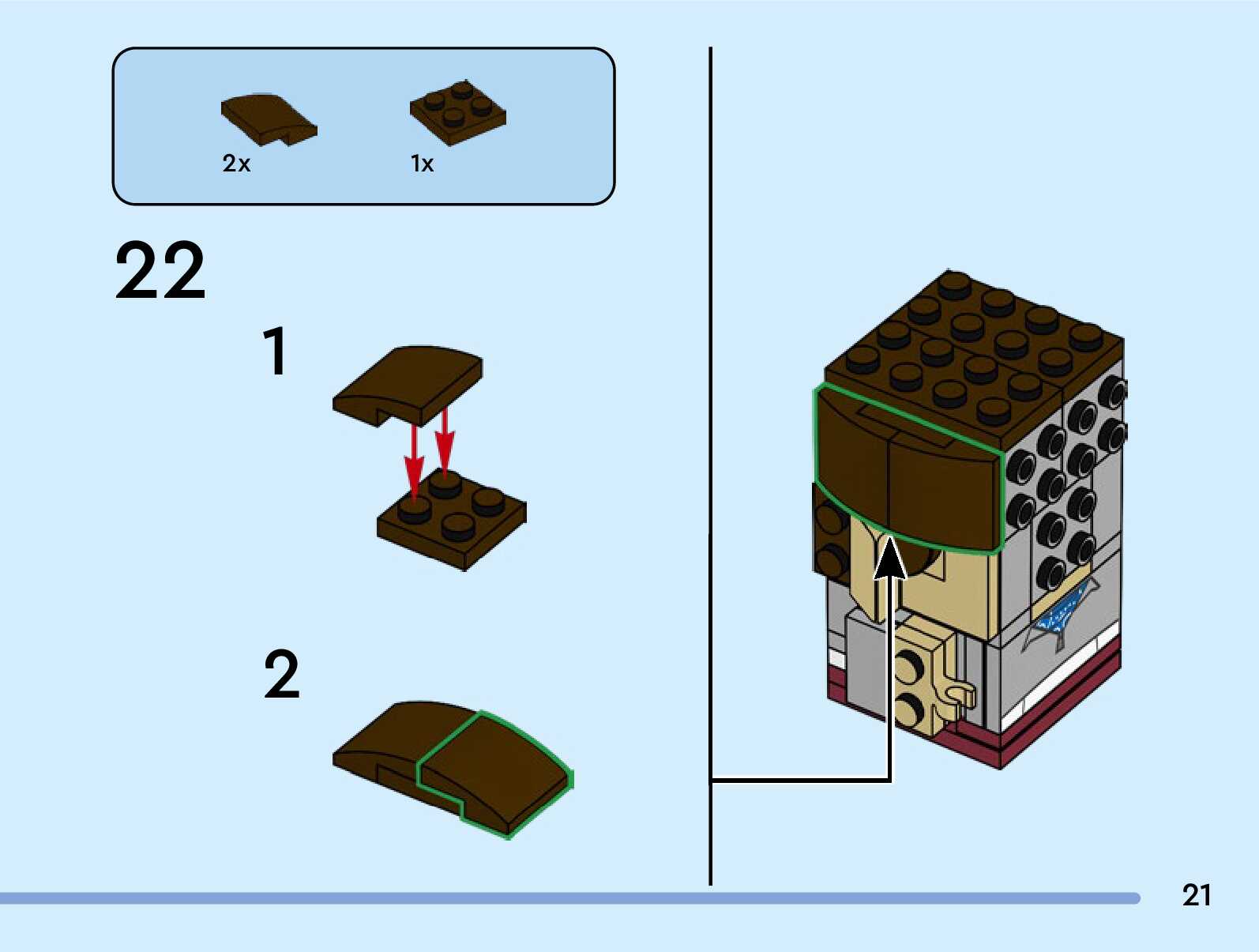 2x

1x

22

1

2

21