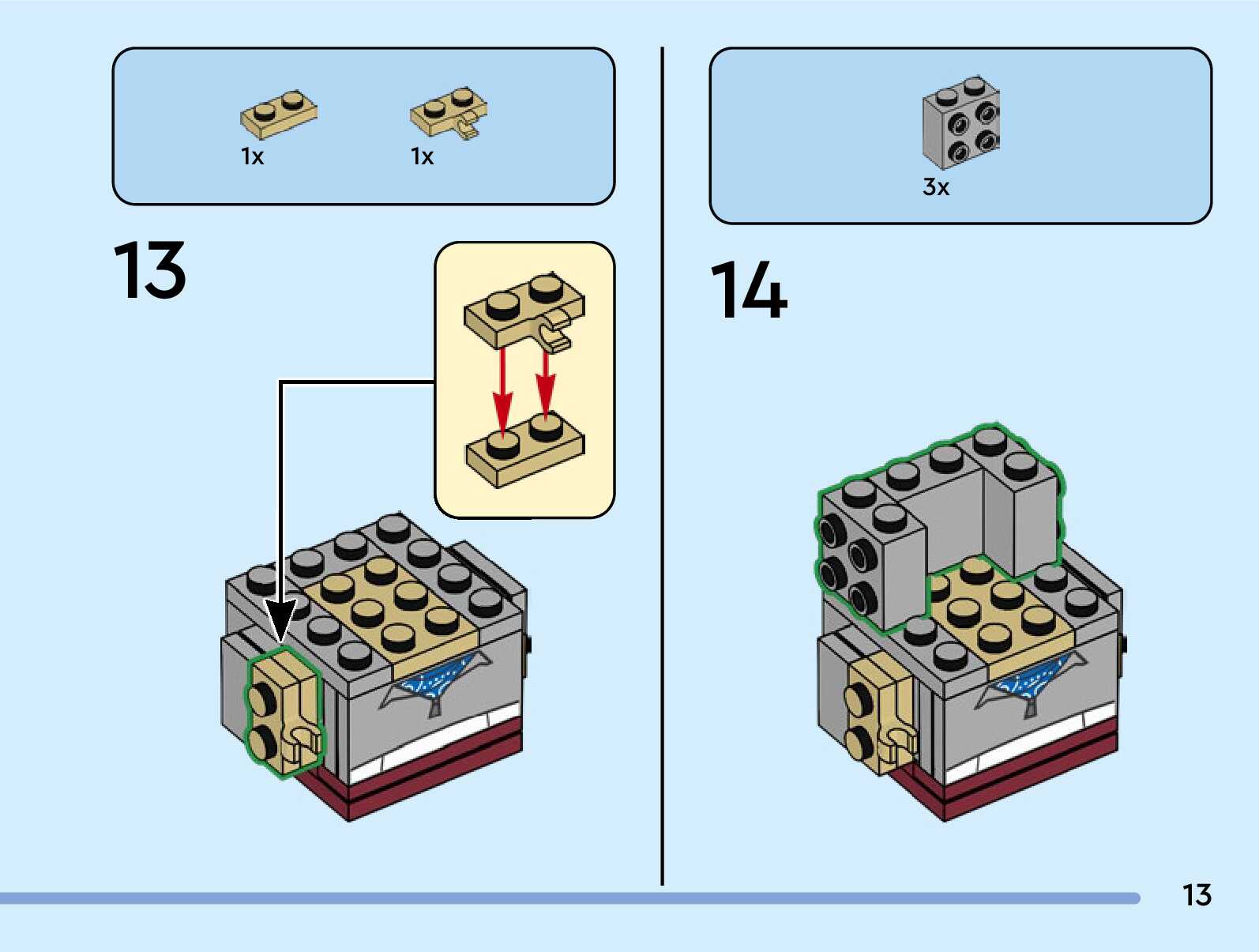 1x 1x

13

3x

14

13