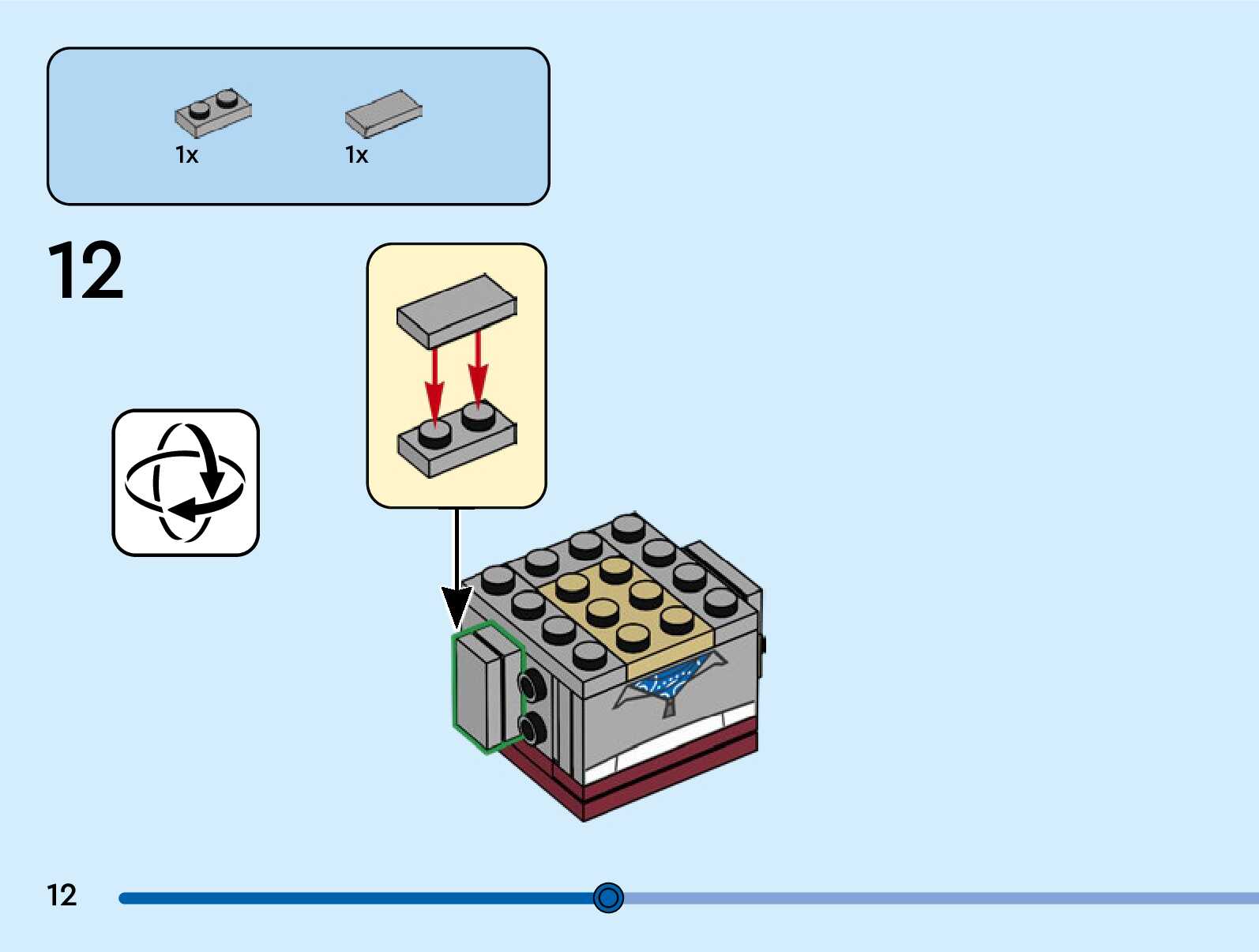 1x
1x

12

12