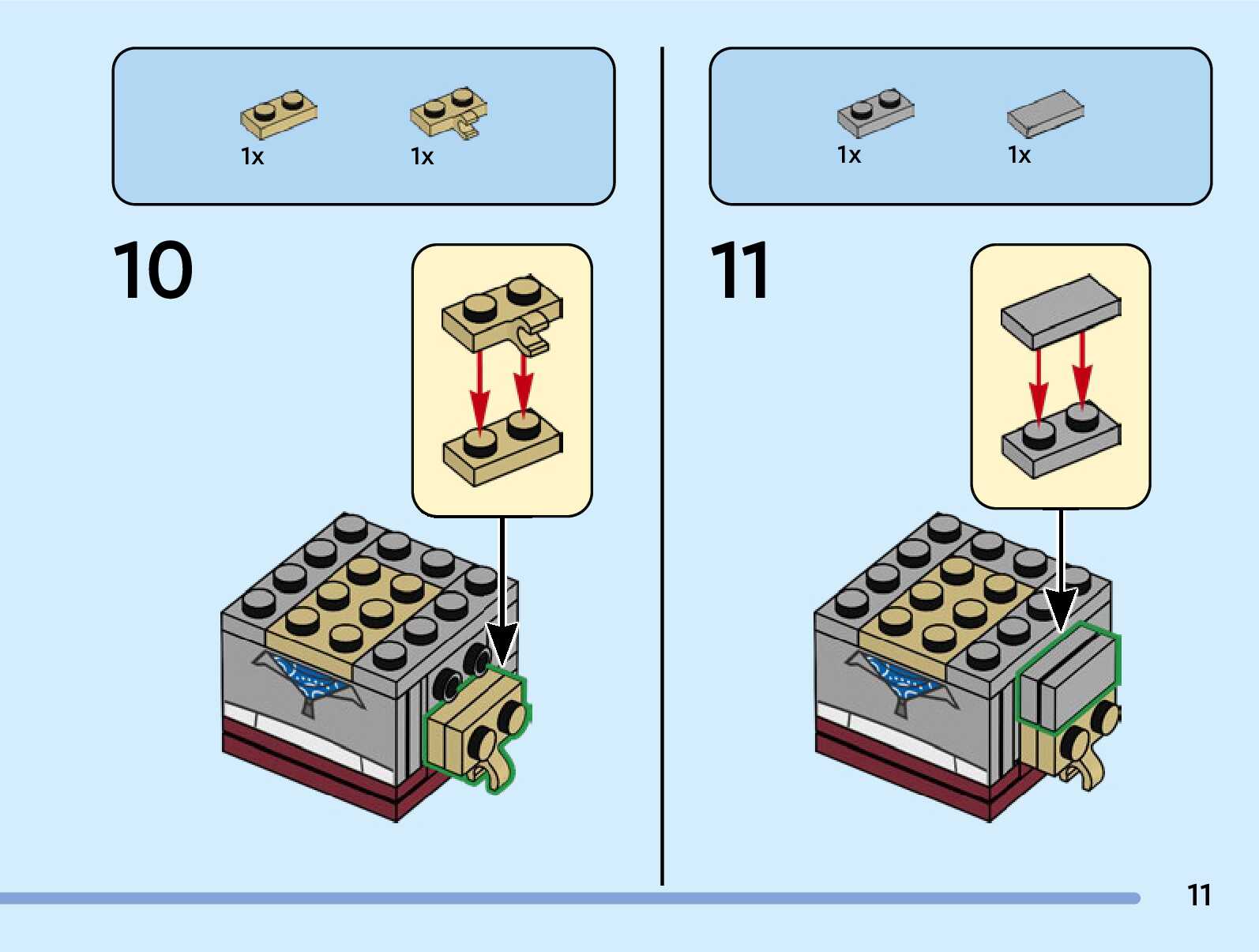 1x 1x

10

1x 1x

11

11