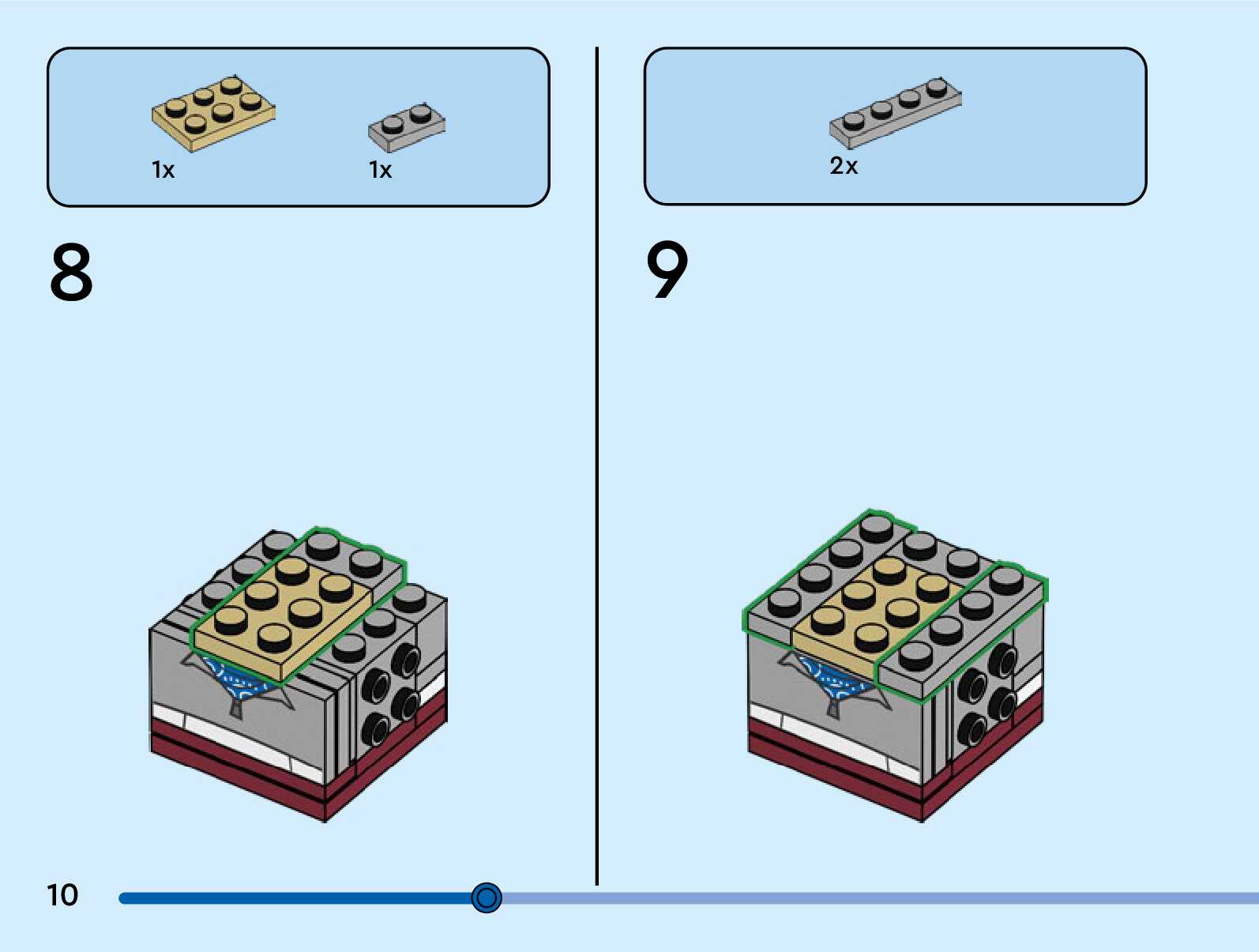 1x
1x

8

2x

9

10