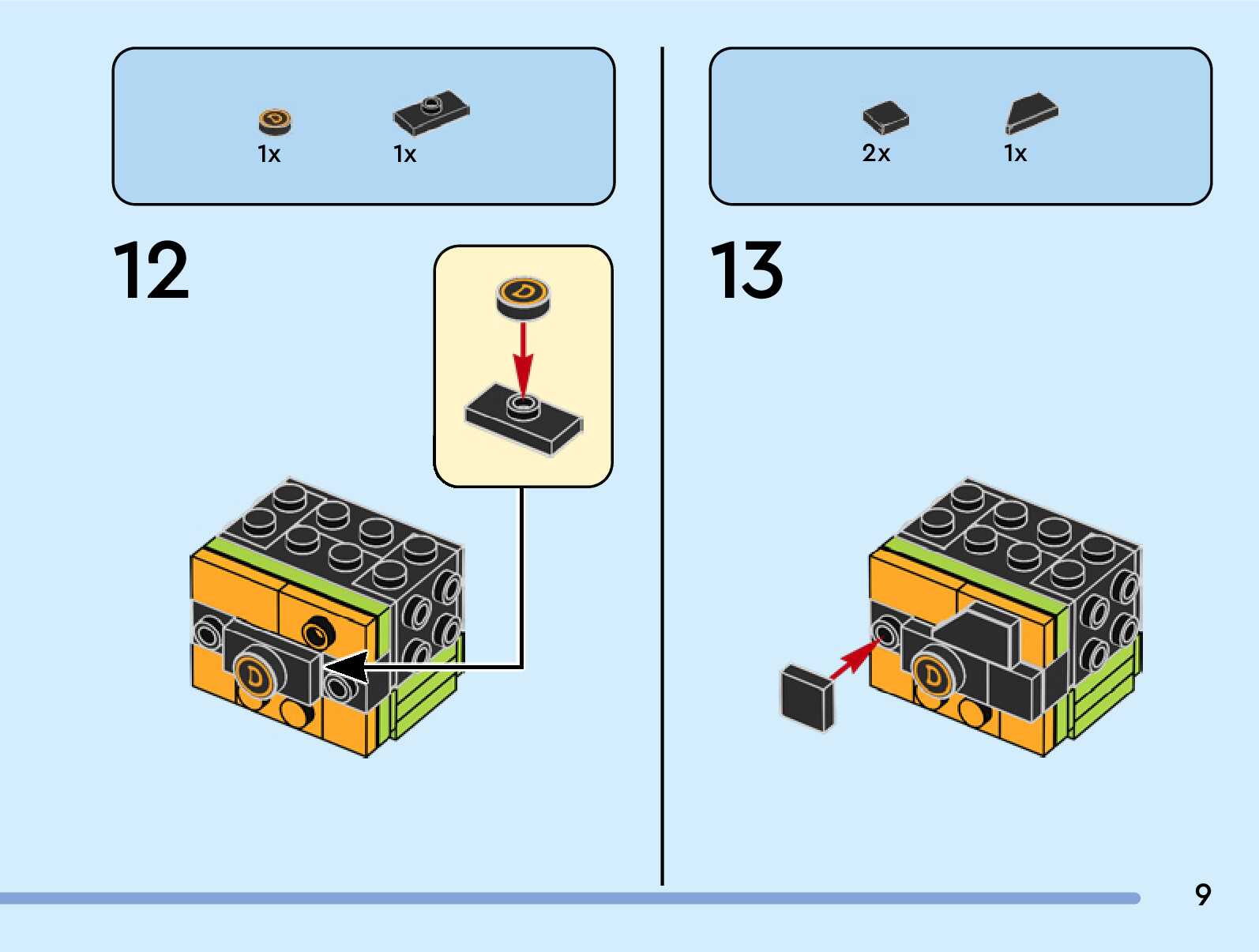 1x 1x

12

2x 1x

13

9