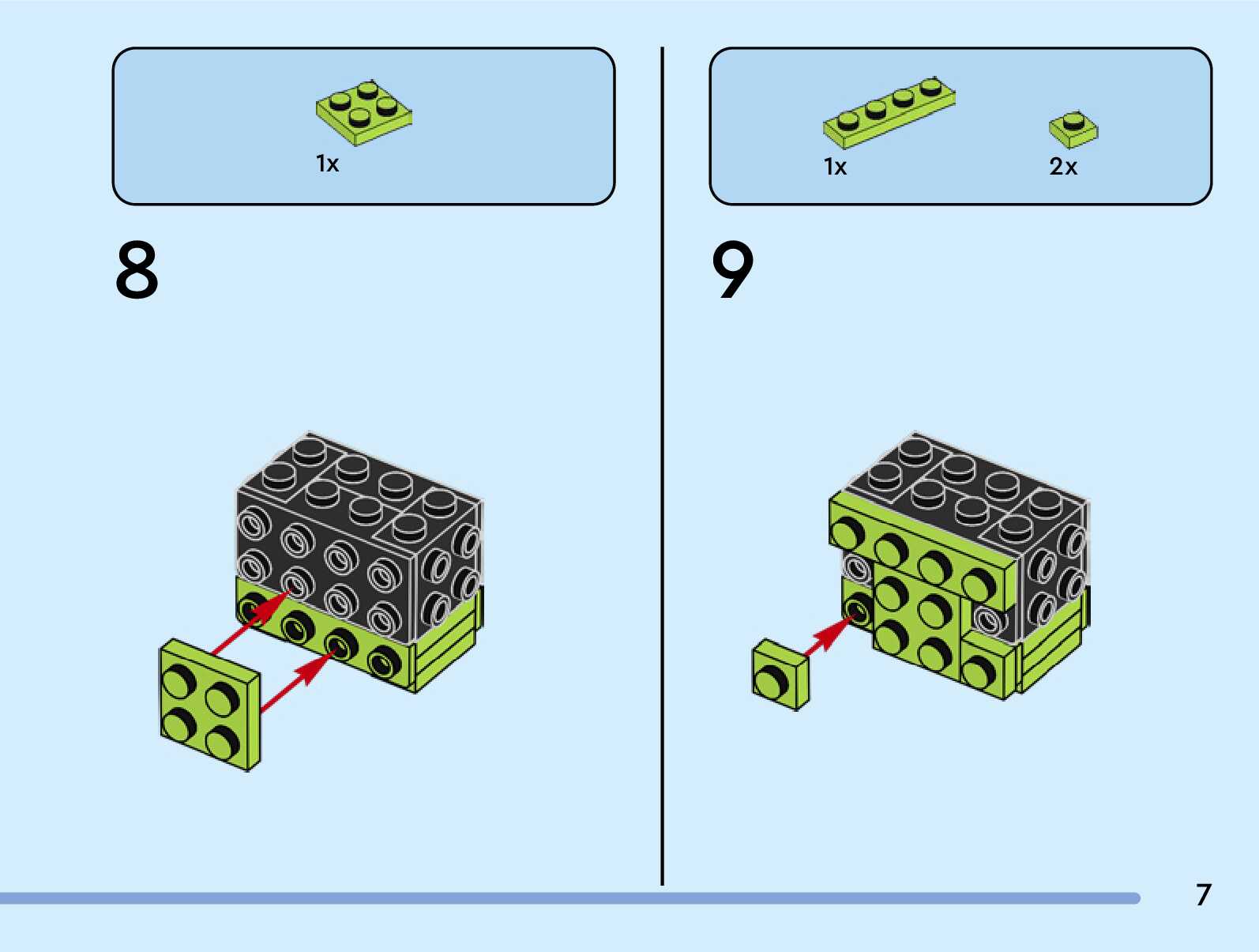 1x

8

1x

2x

9

7