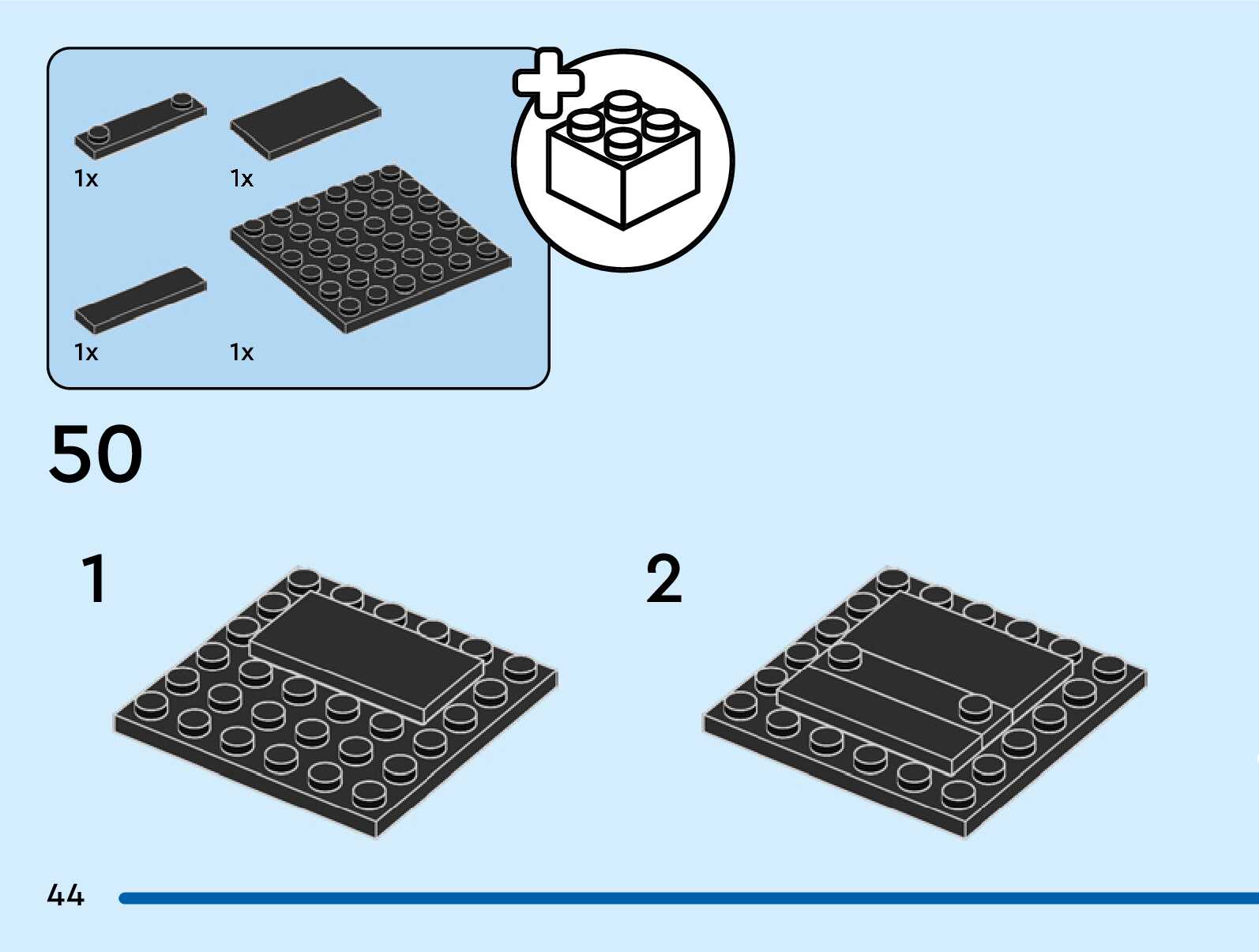 1x

1x

1x

1x

50

1

2

44