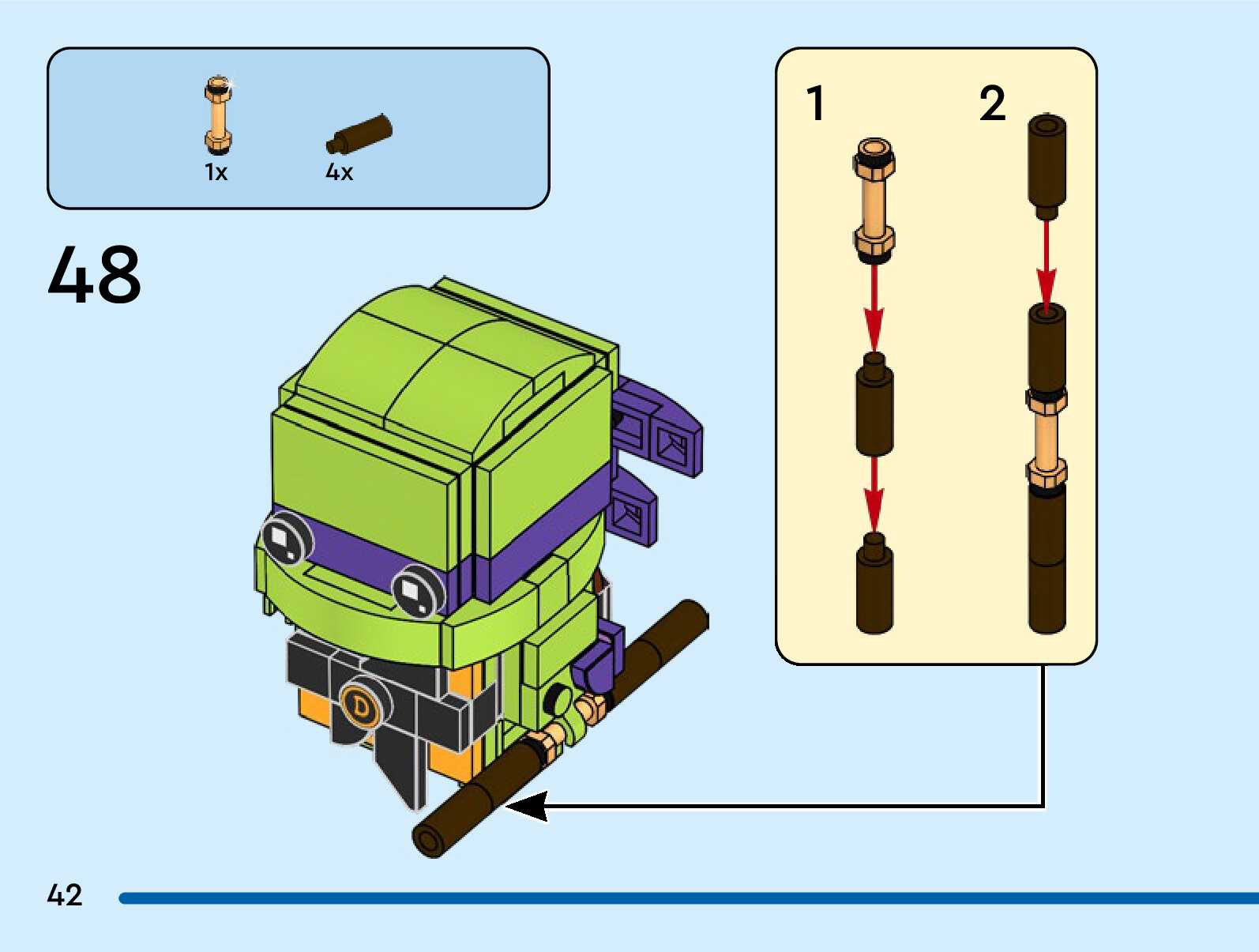 1x
4x

48

1
2

D

42