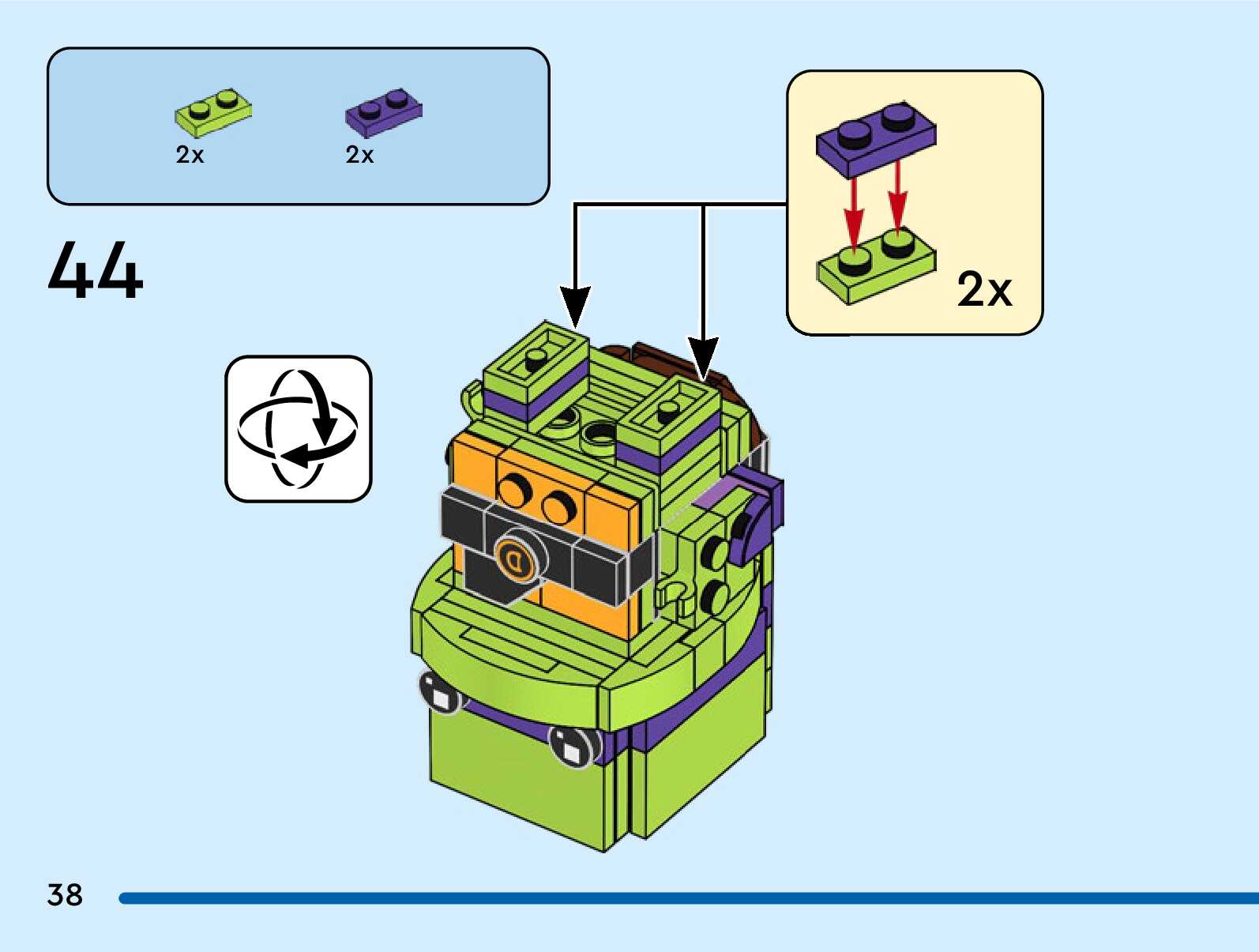 2x 2x

44

2x

38