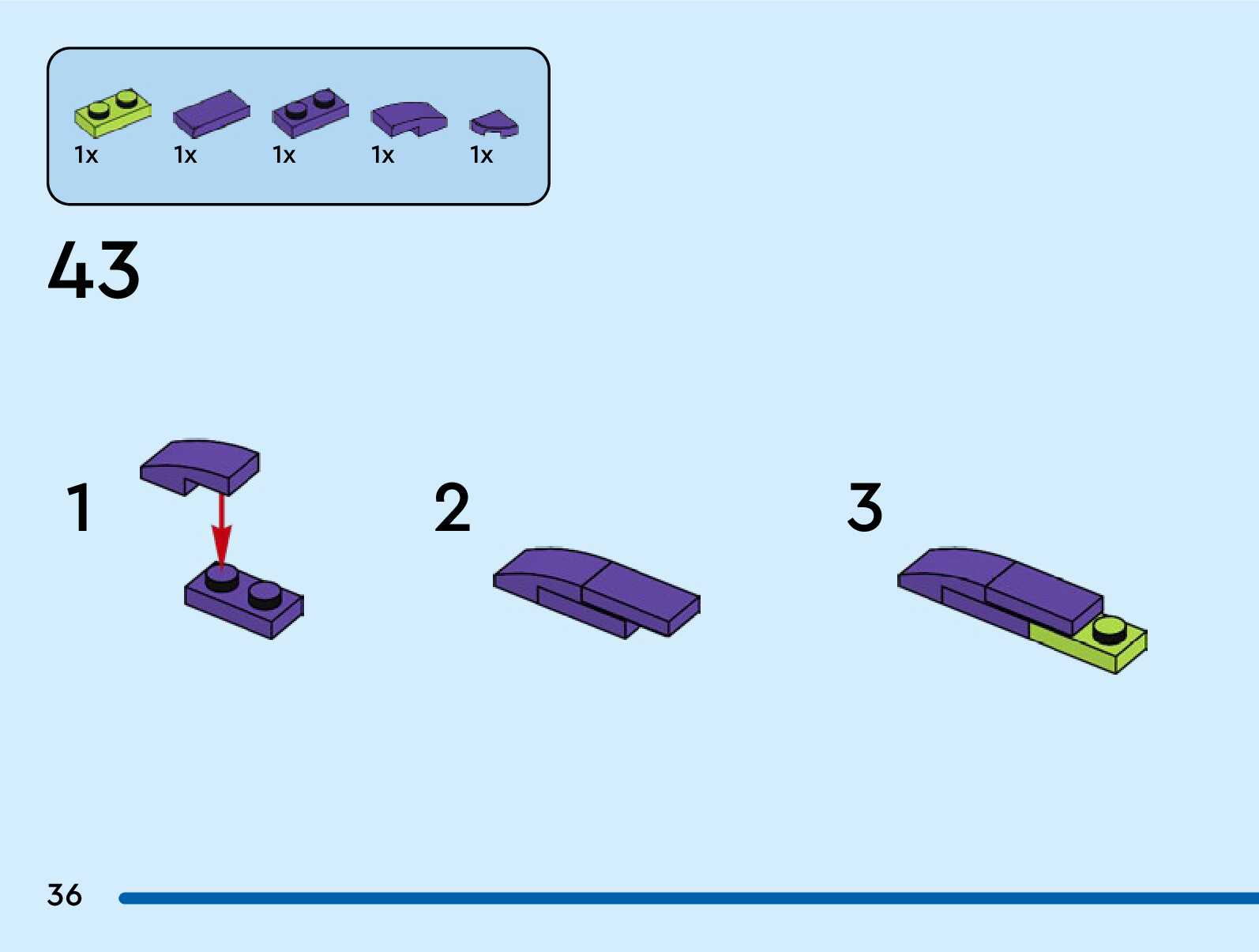 1x 1x 1x 1x 1x

43

1

2

3

36