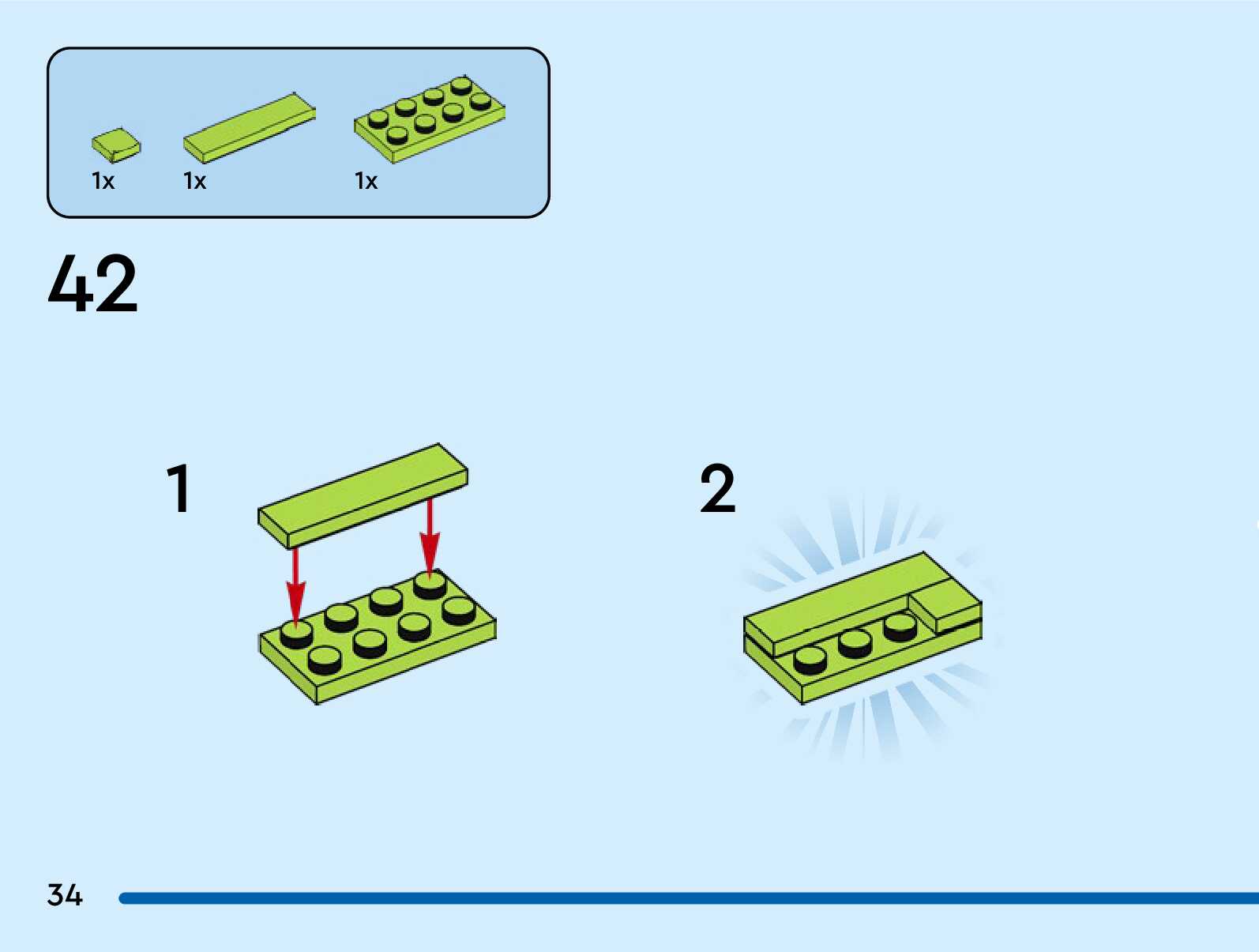 1x 1x 1x

42

1

2

34