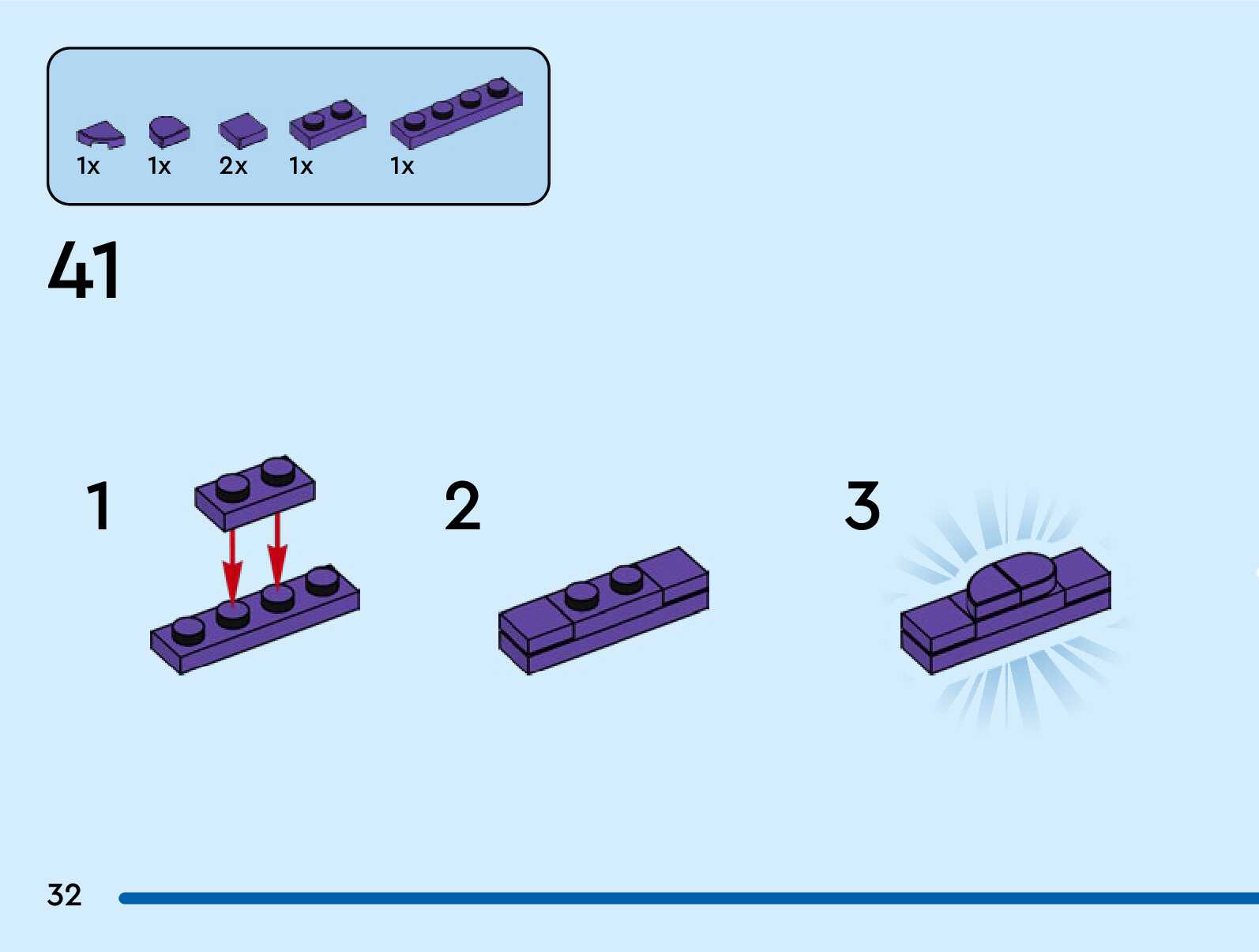 1x 1x 2x 1x 1x

41

1

2

3

32