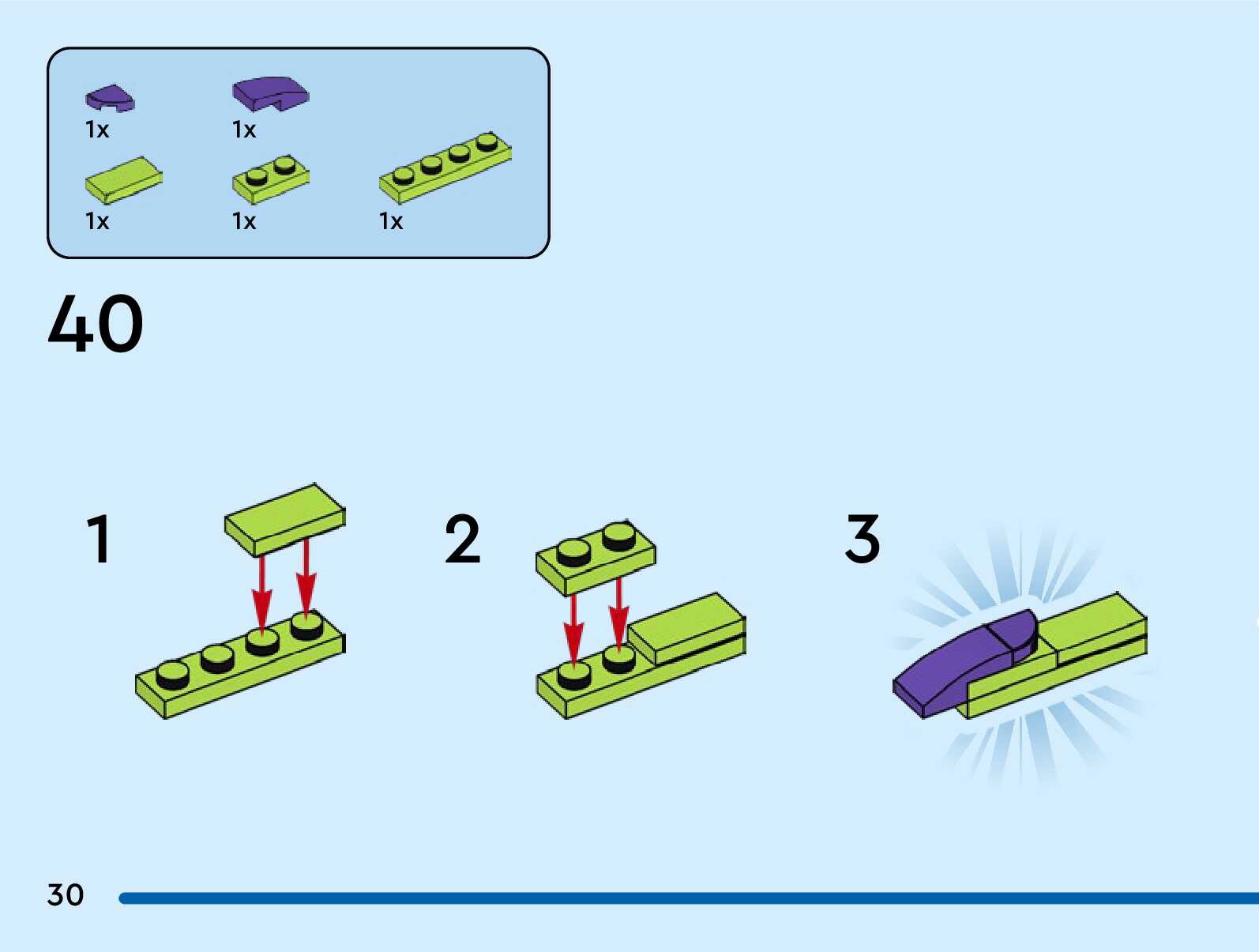 1x
1x
1x
1x
1x

40

1

2

3

30