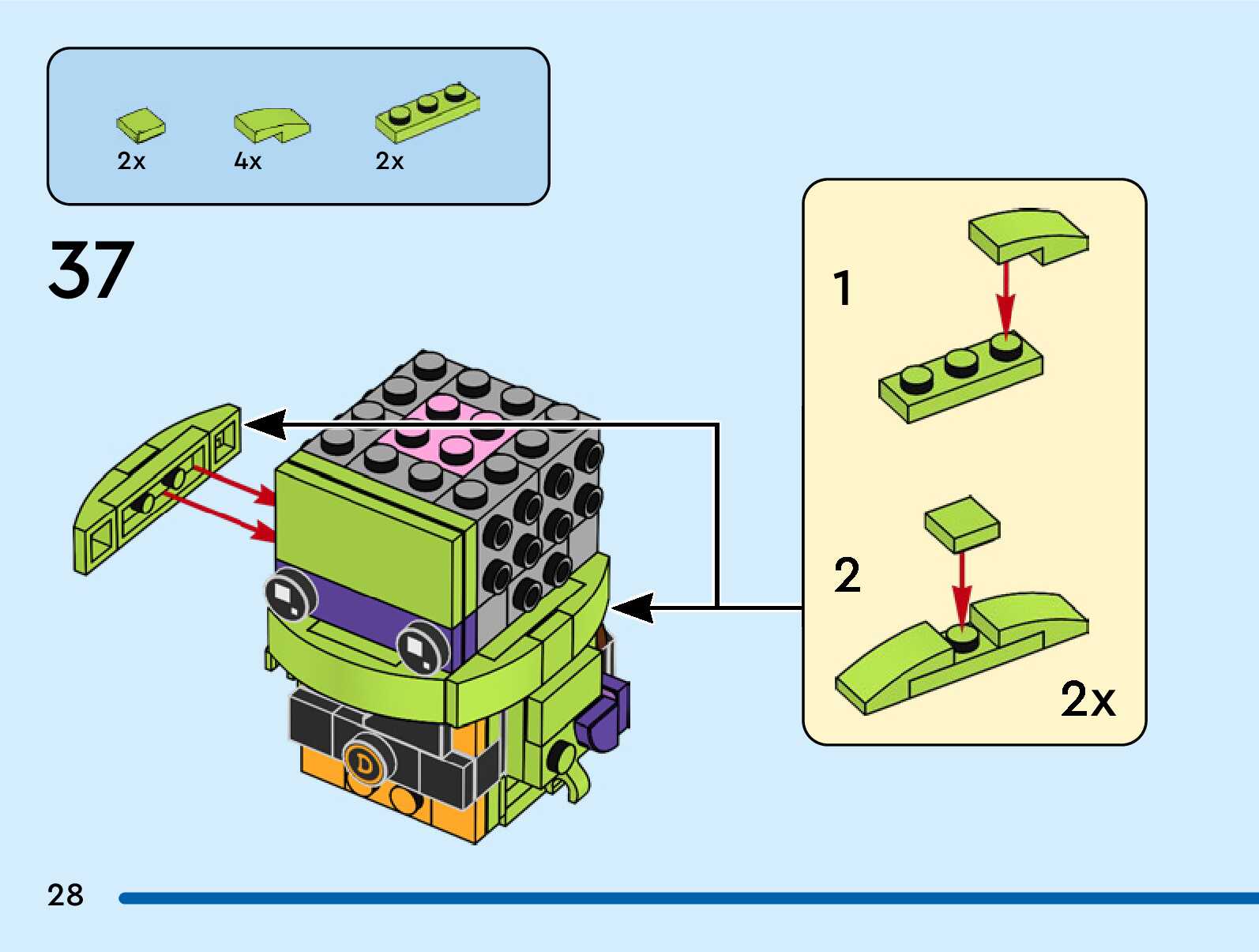 2x 4x 2x

37

1

2

2x

D

28