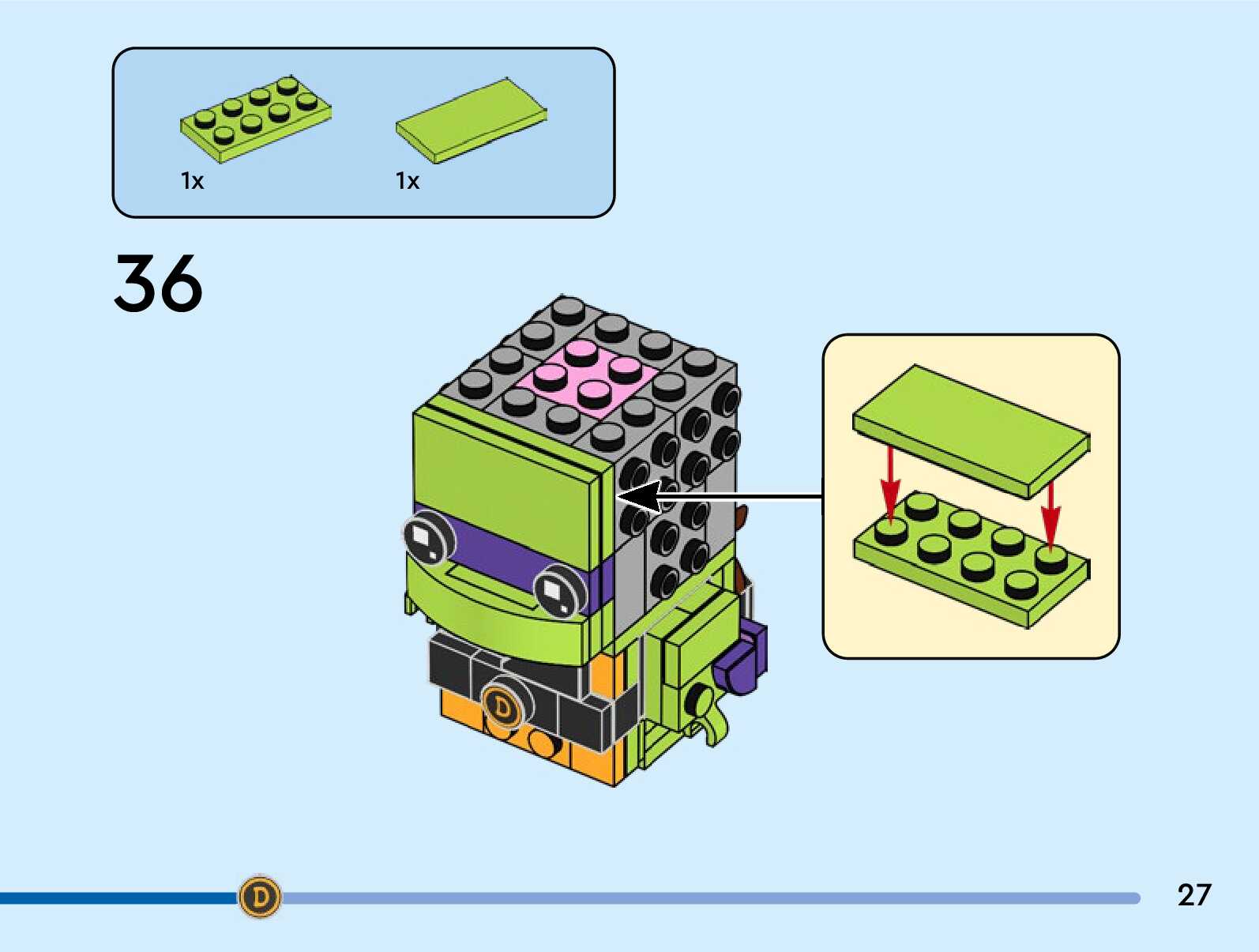 1x

1x

36

D

D

27