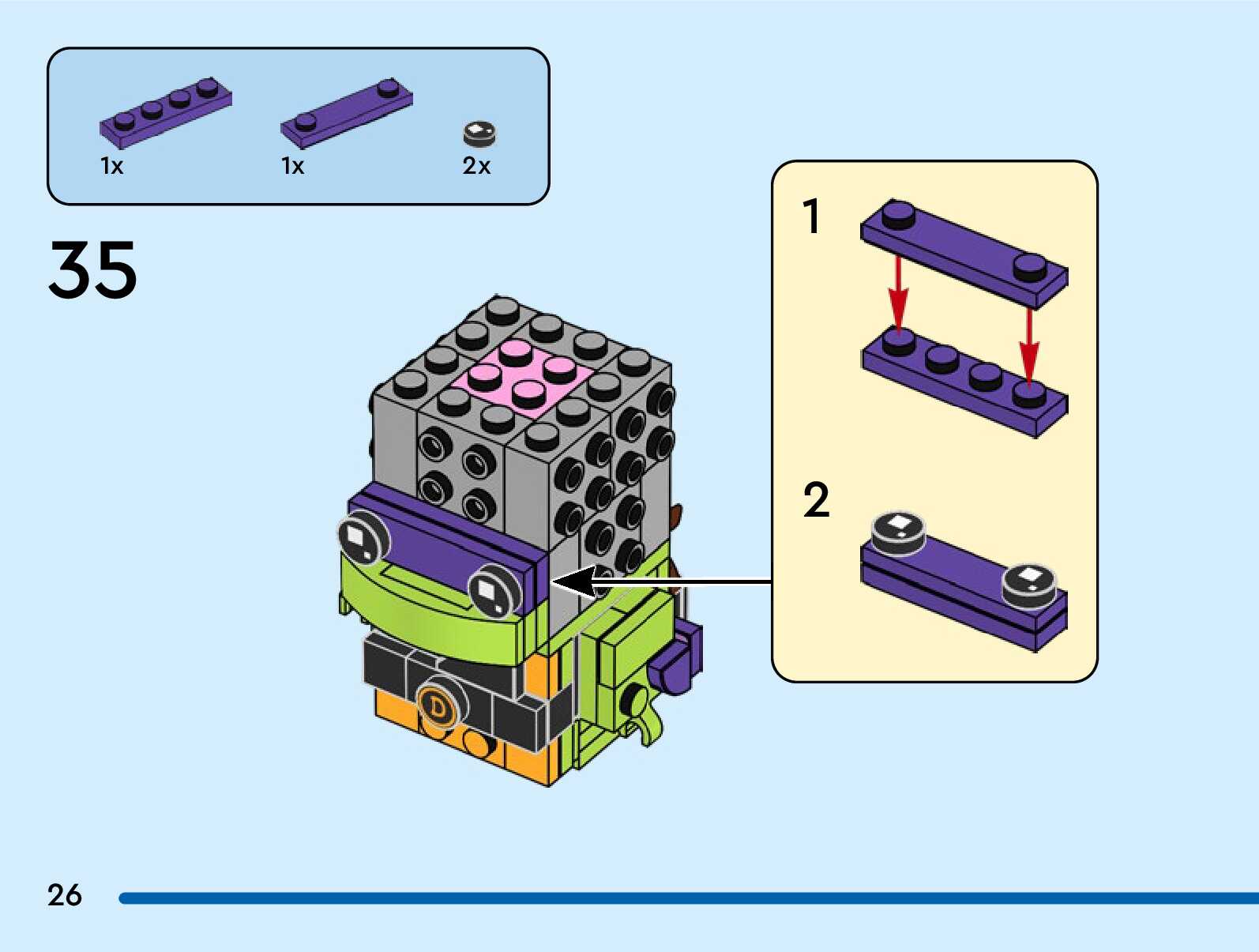 1x
1x
2x

35

1

2

D

26