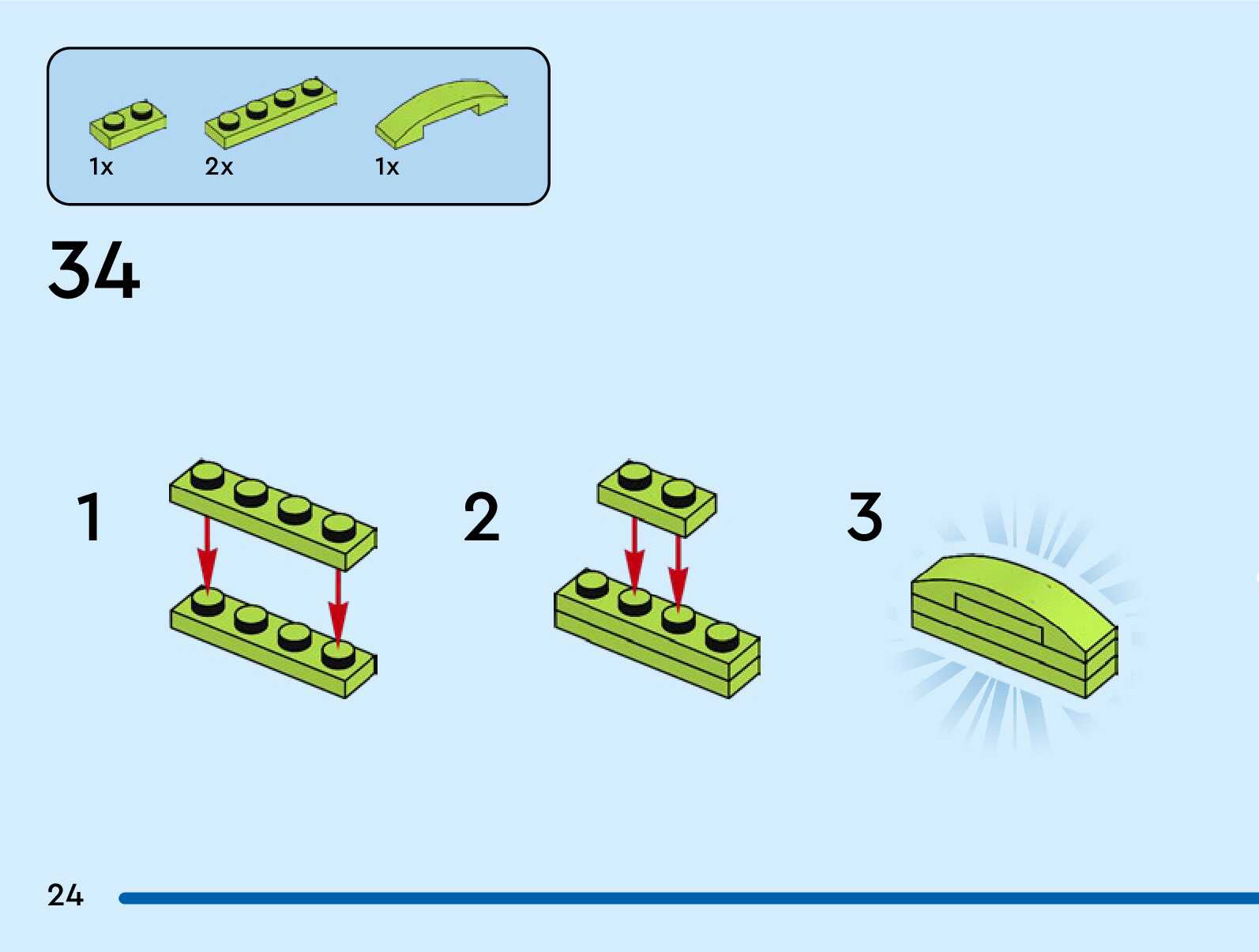 1x 2x 1x

34

1

2

3

24