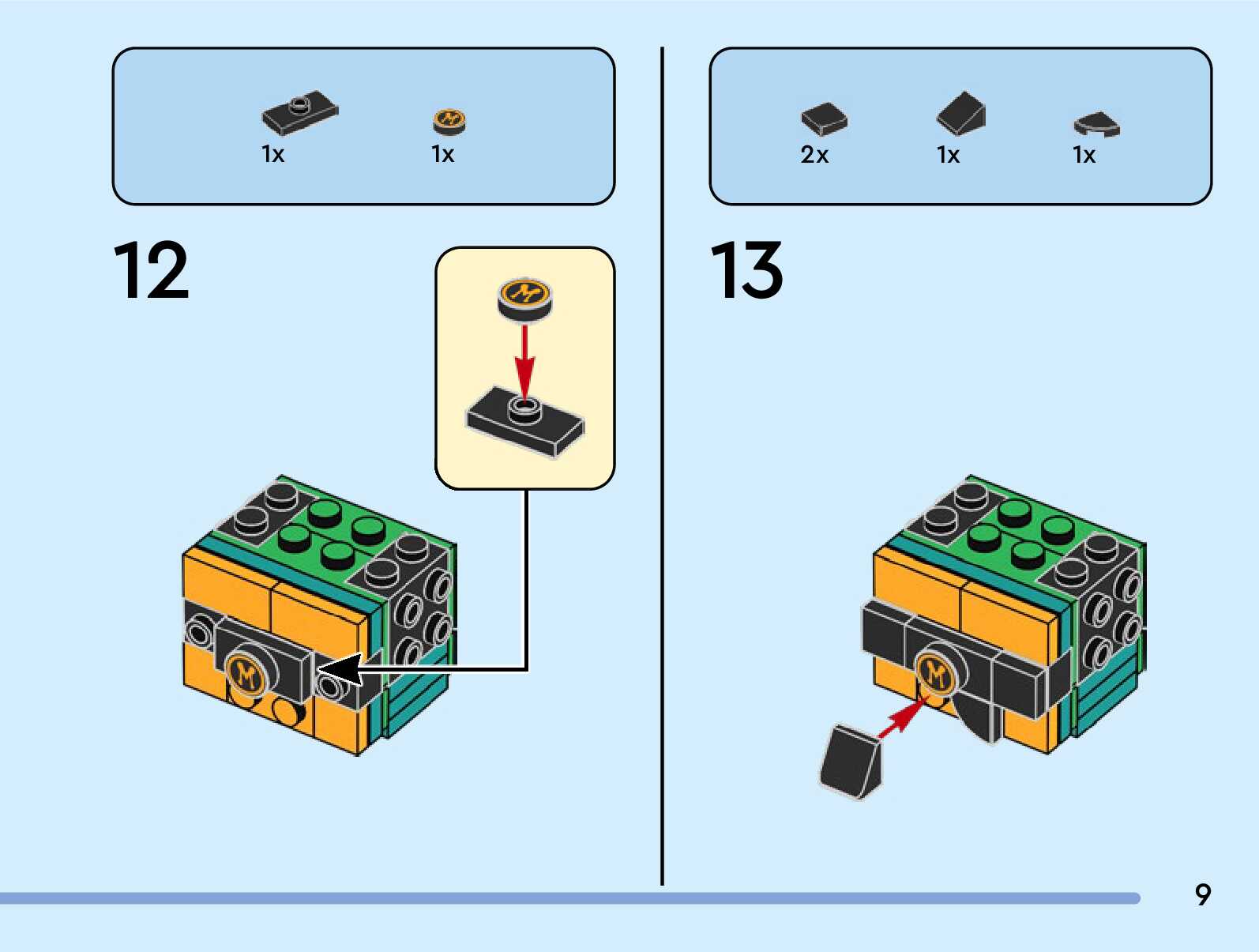 1x 1x

12

2x 1x 1x

13

9