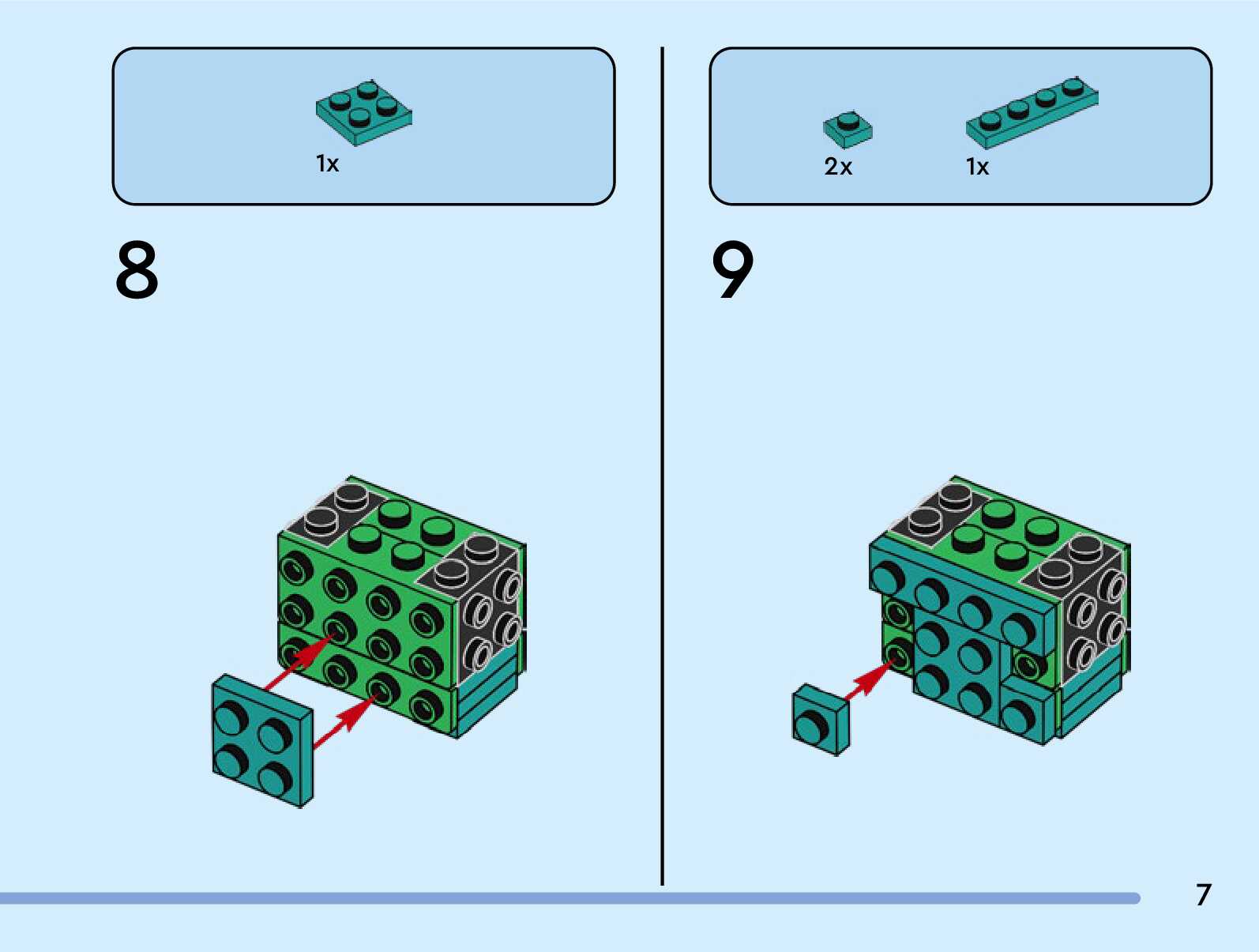 1x

8

2x 1x

9

7