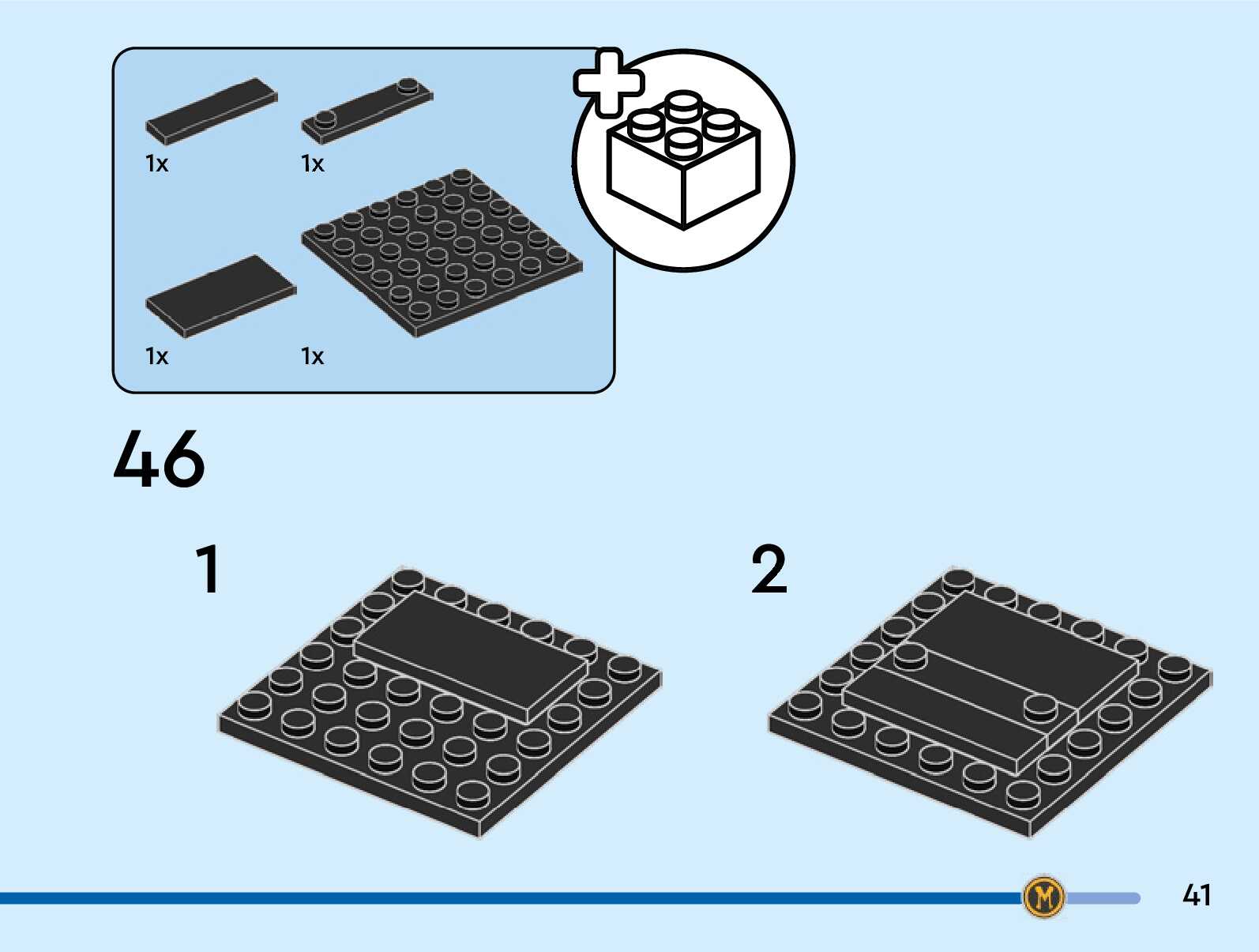 1x 1x

1x 1x

46

1

2

M

41