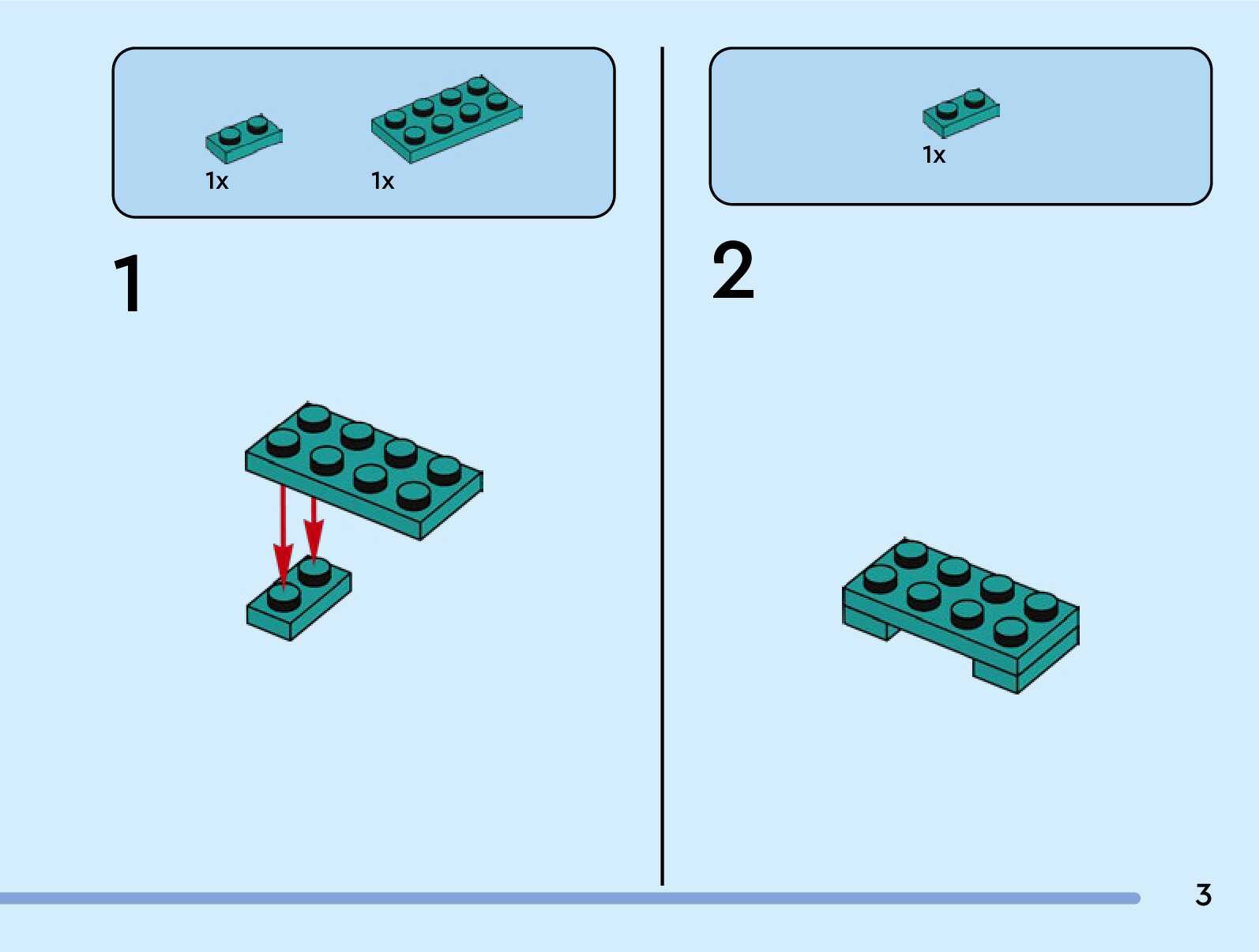 1x 1x

1

1x

2

3