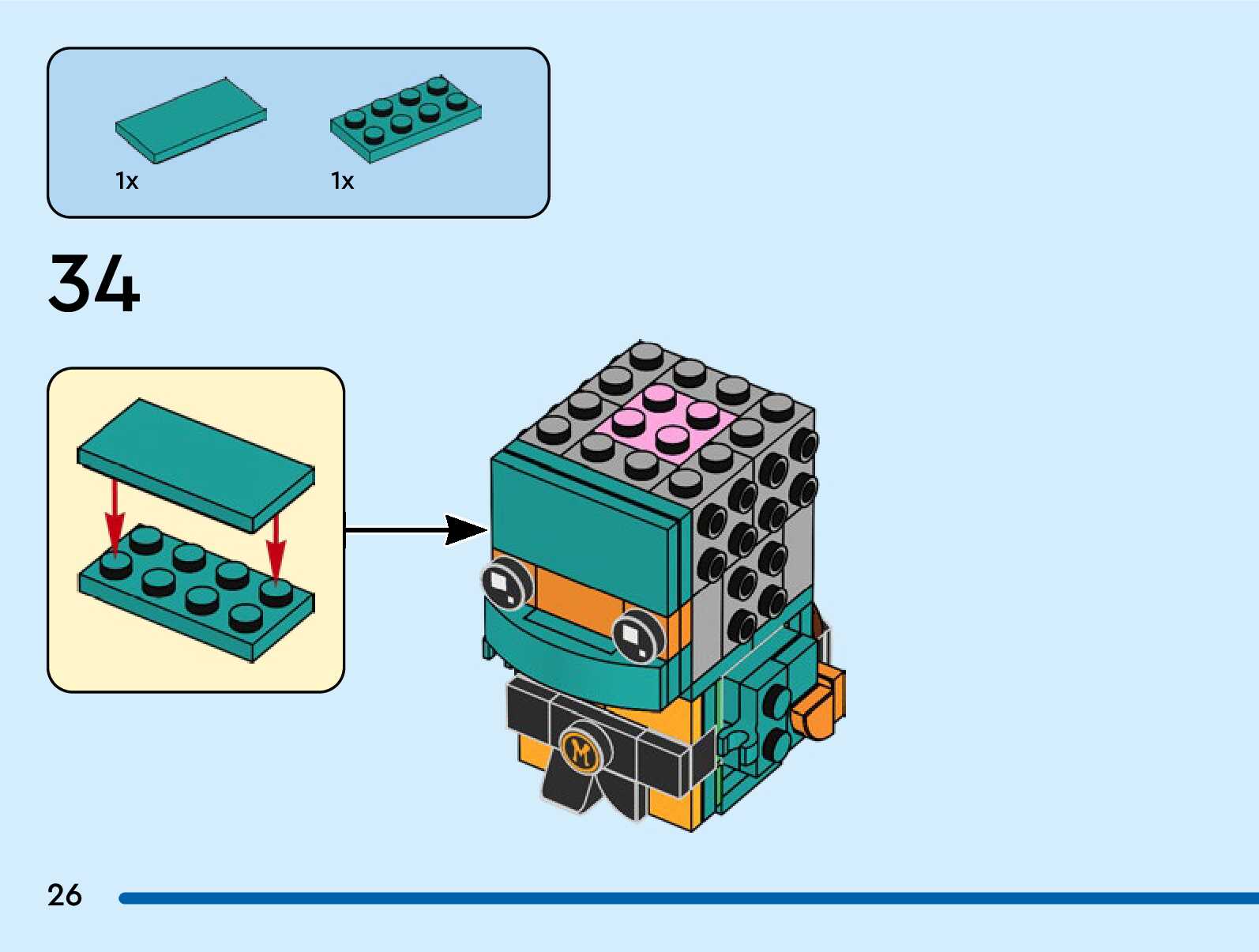 1x

1x

34

M

26