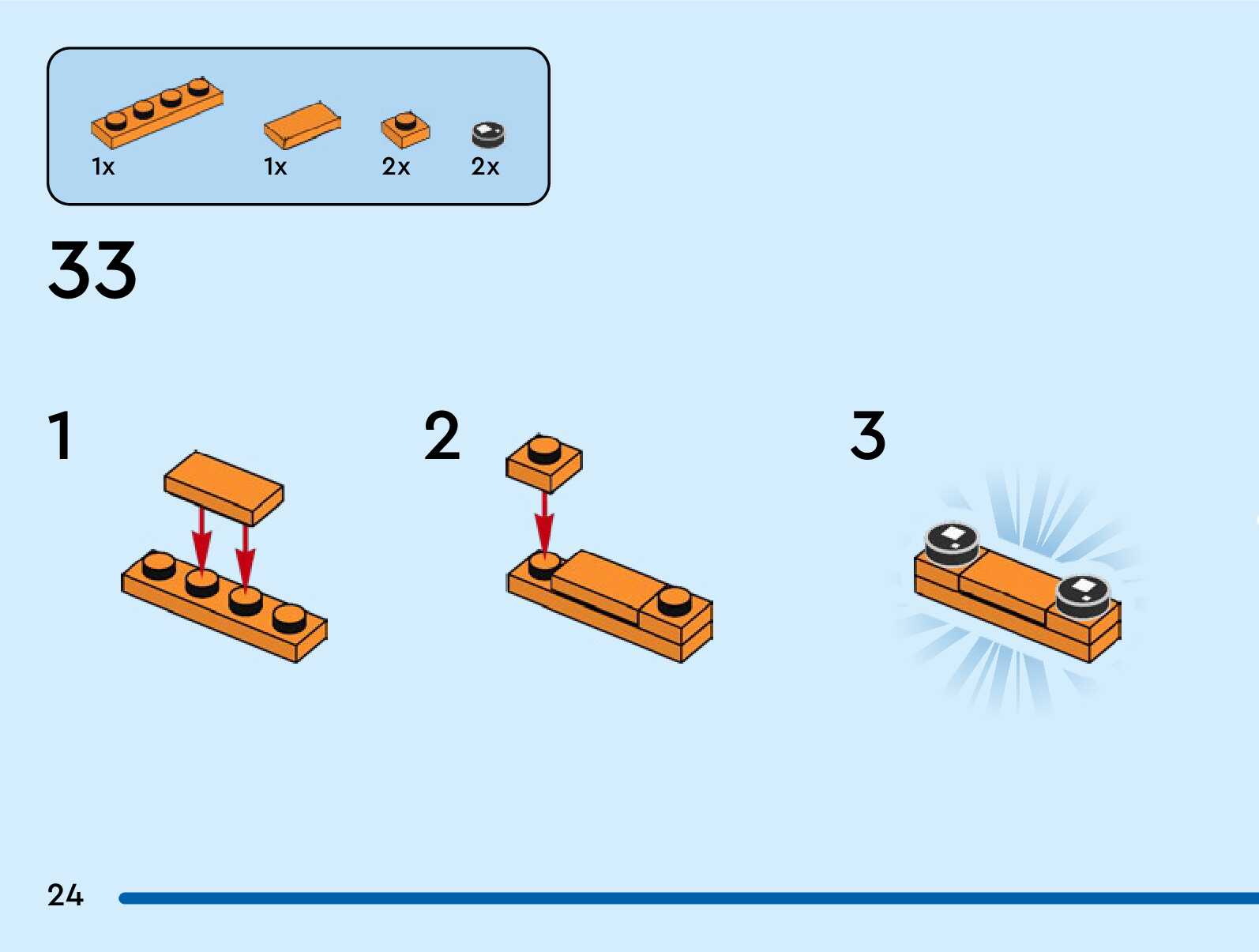 1x 1x 2x 2x

33

1

2

3

24