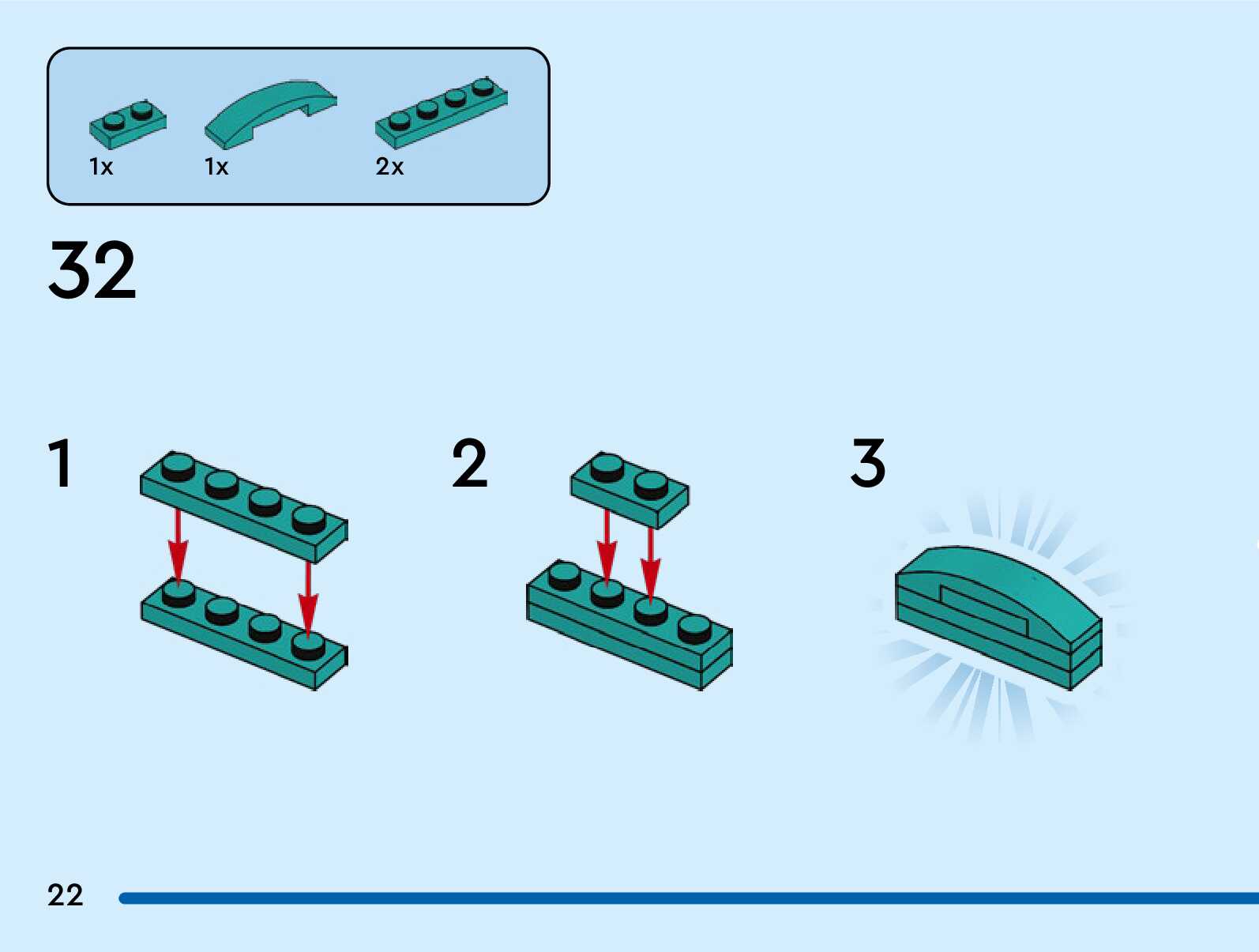 1x 1x 2x

32

1

2

3

22