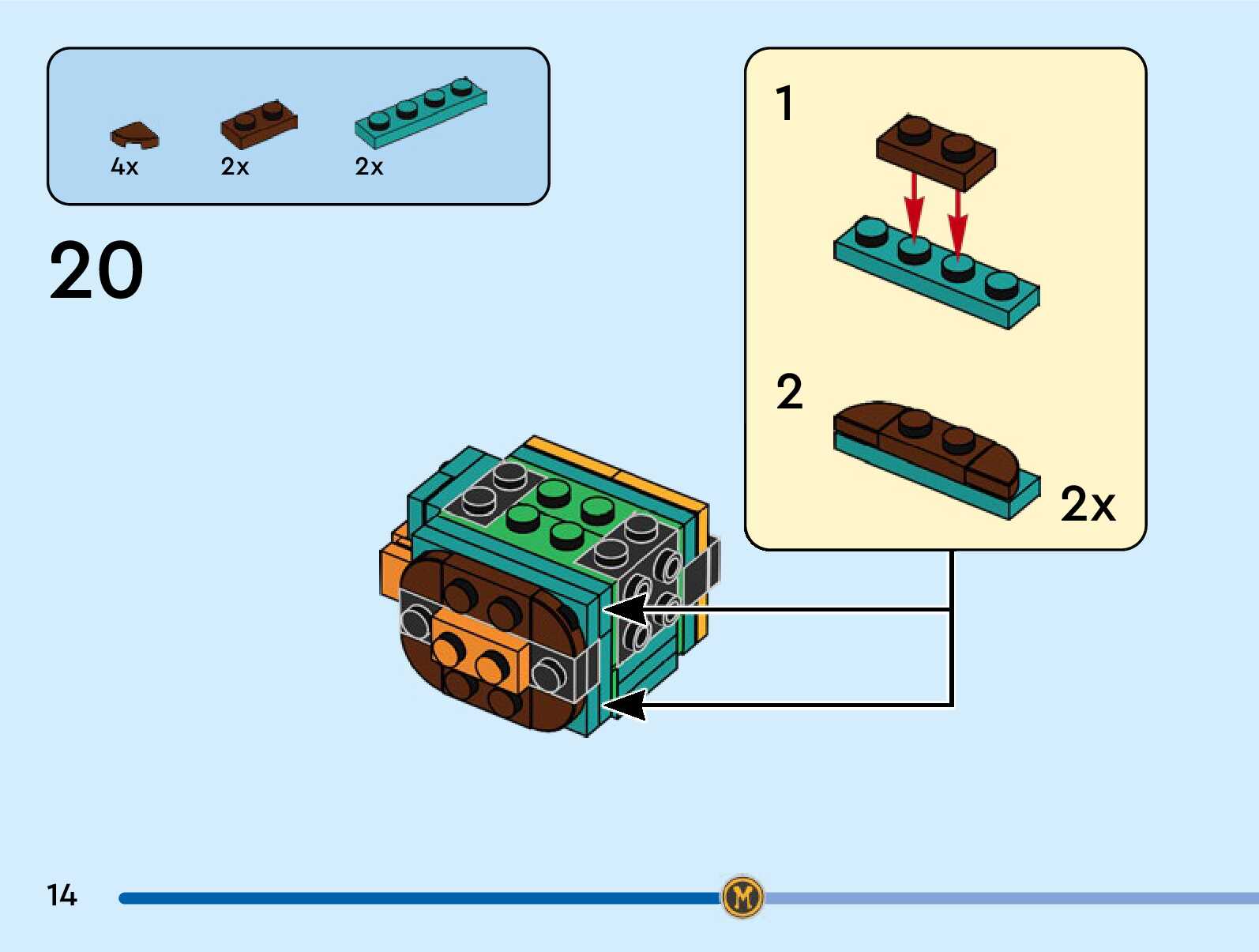 4x 2x 2x

20

1

2

2x

14

M