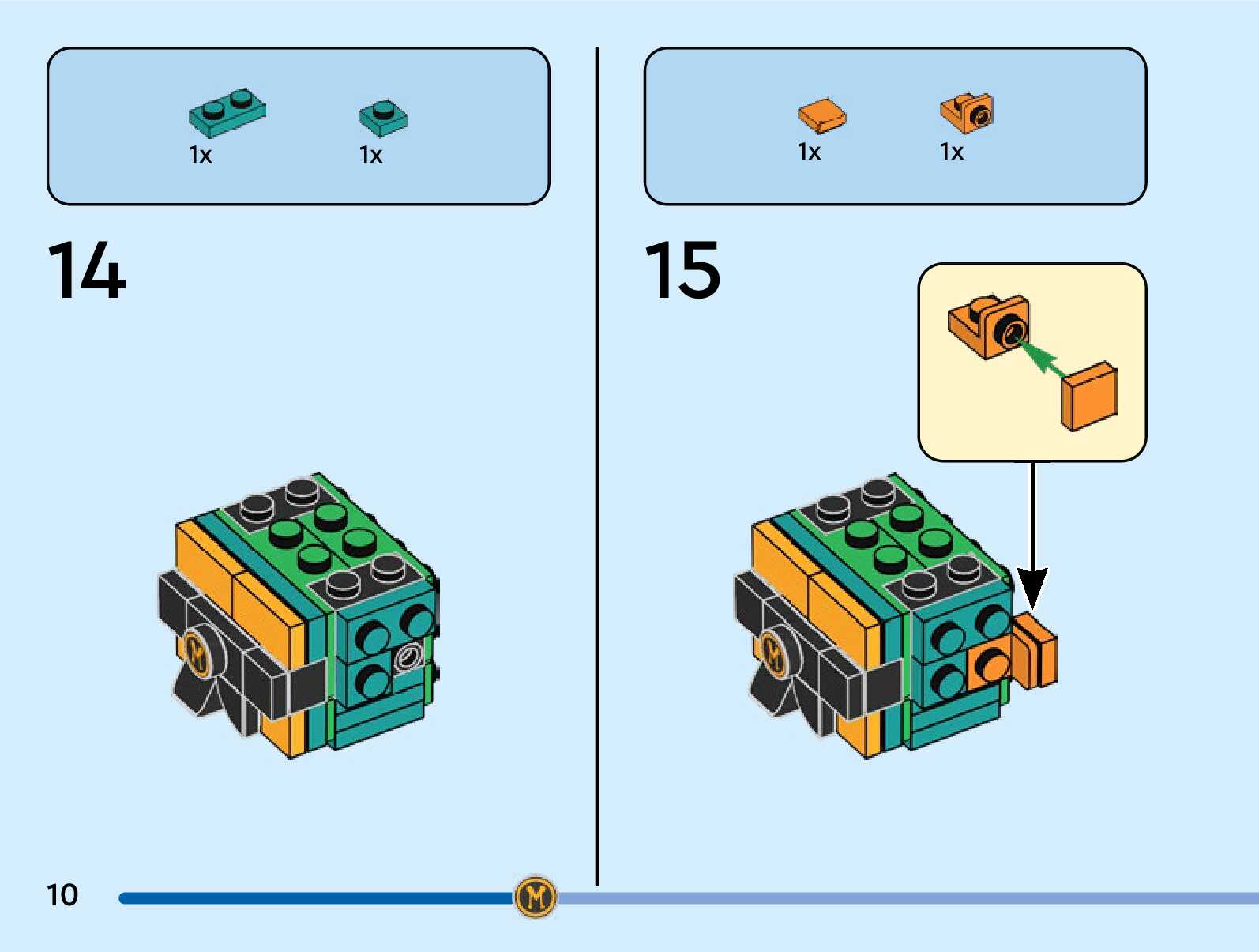 1x 1x

14

1x 1x

15

10