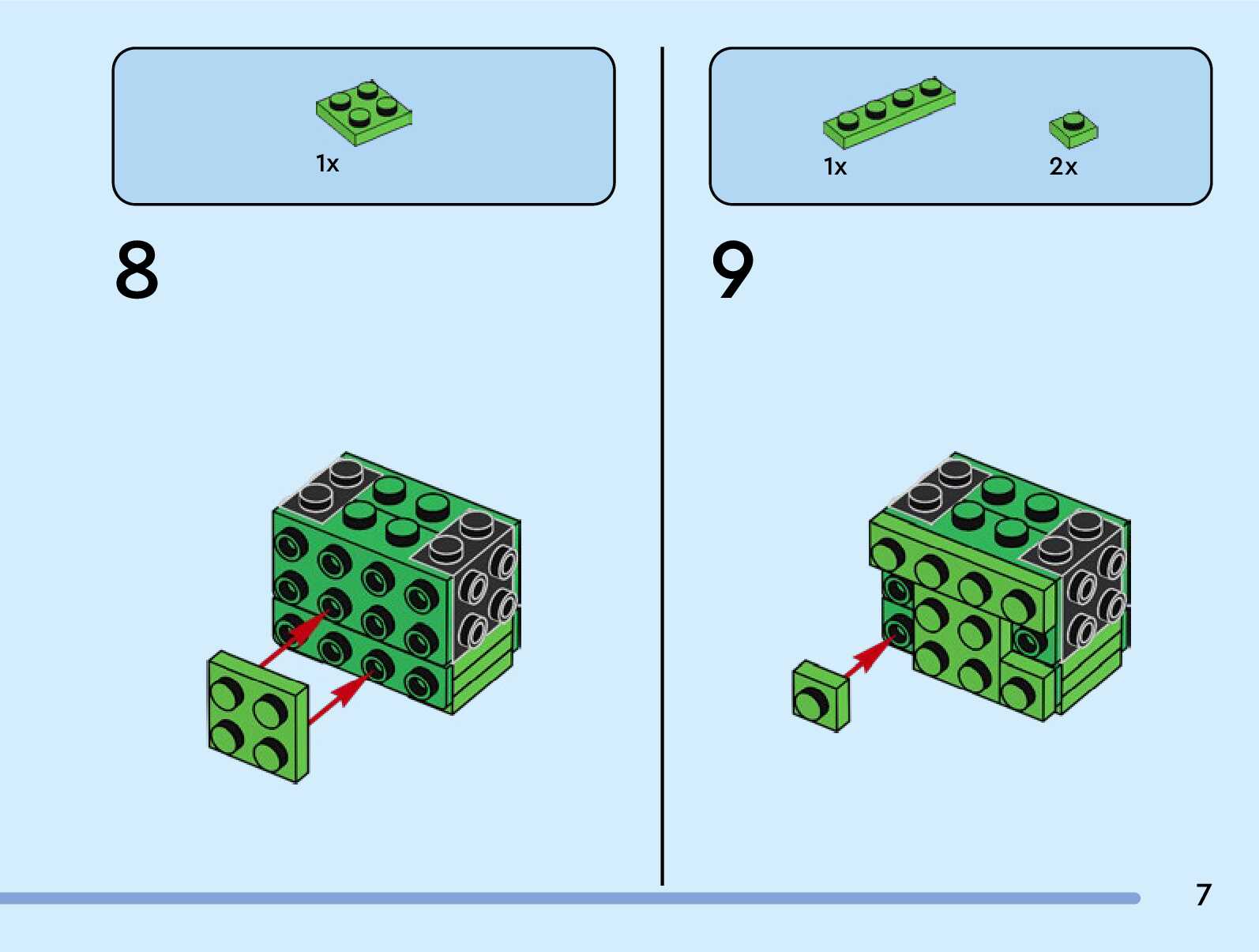 1x

8

1x

2x

9

7