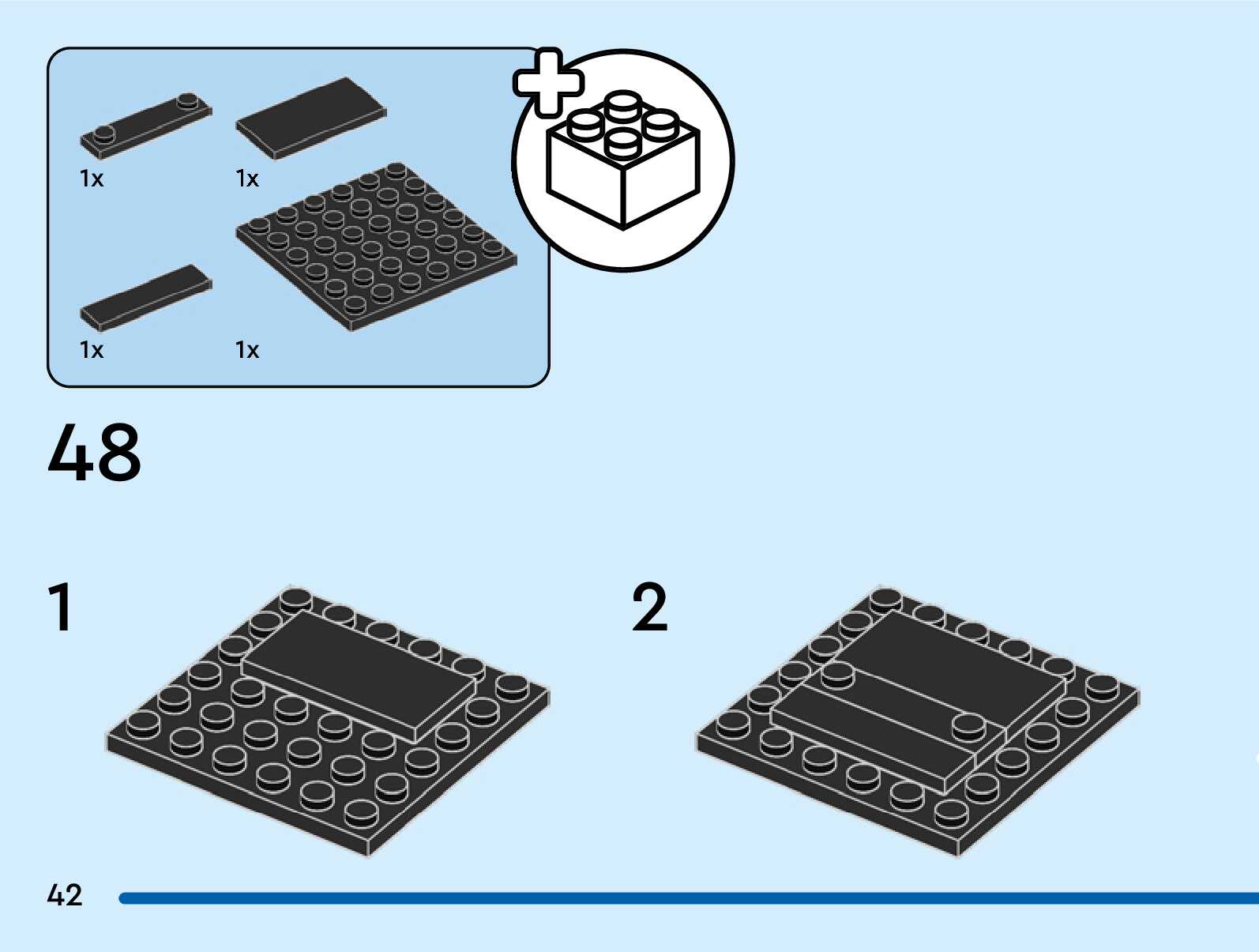 1x

1x

1x

1x

48

1

2

42