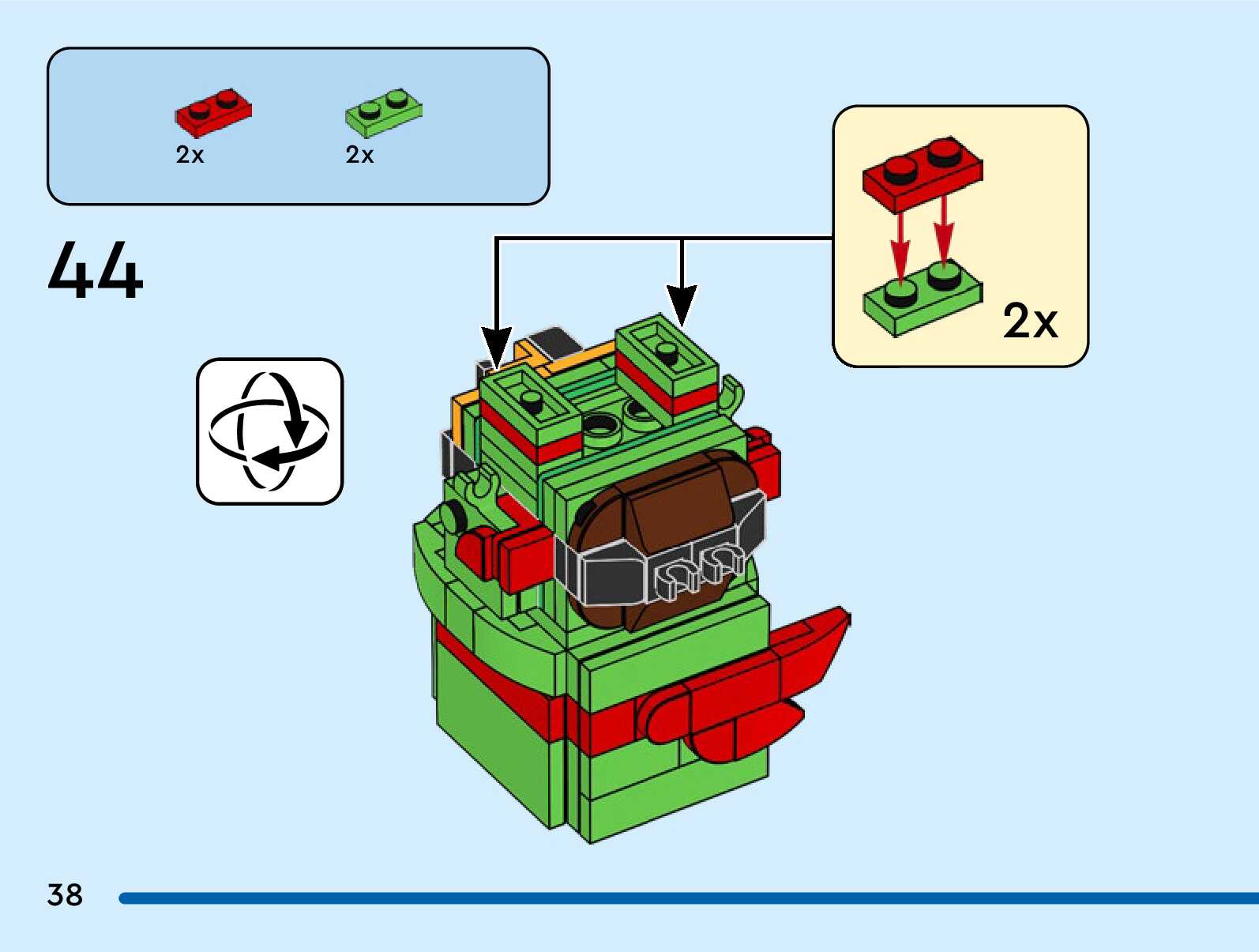 2x
2x

44

2x

38