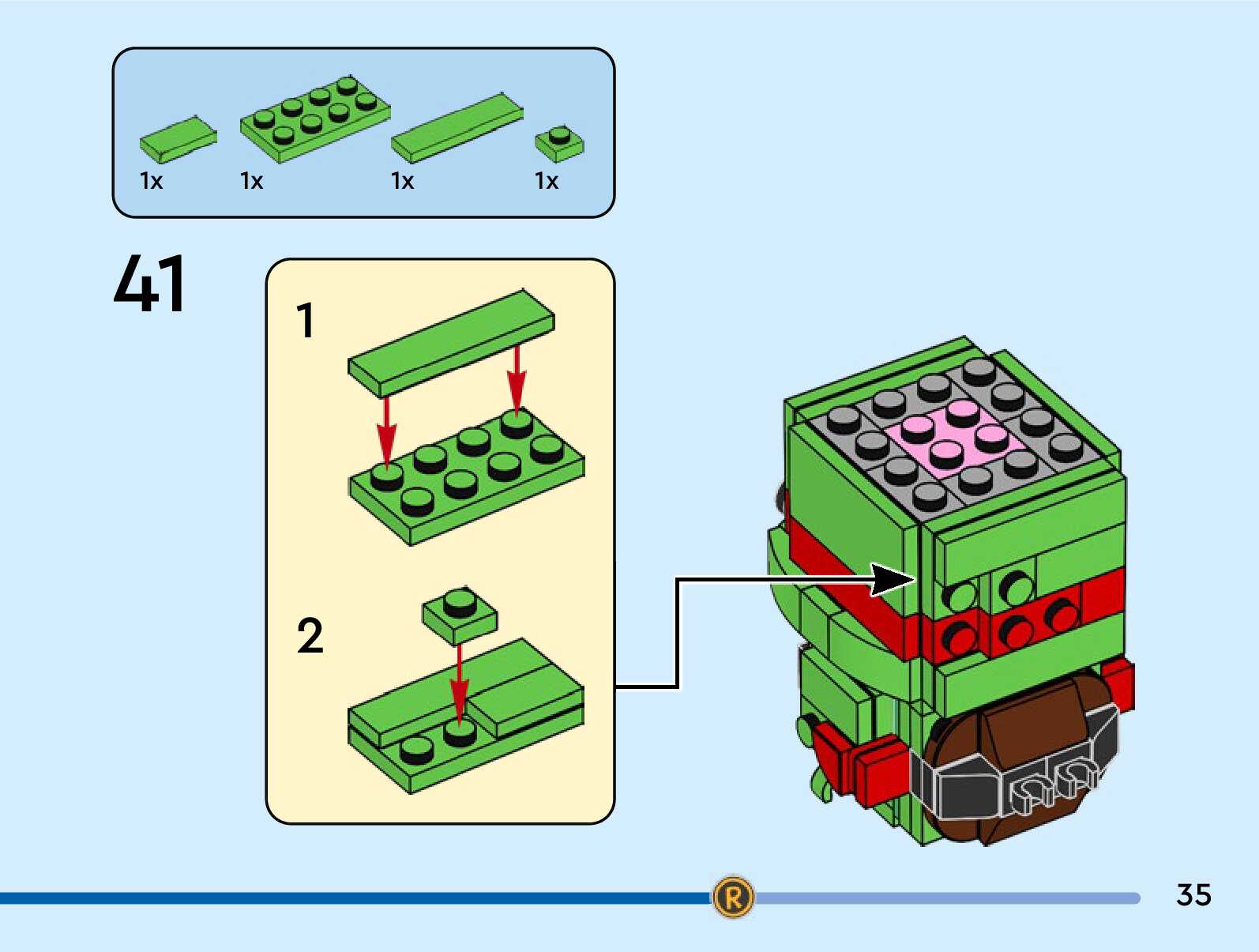 1x 1x 1x 1x

41

1

2

R

35