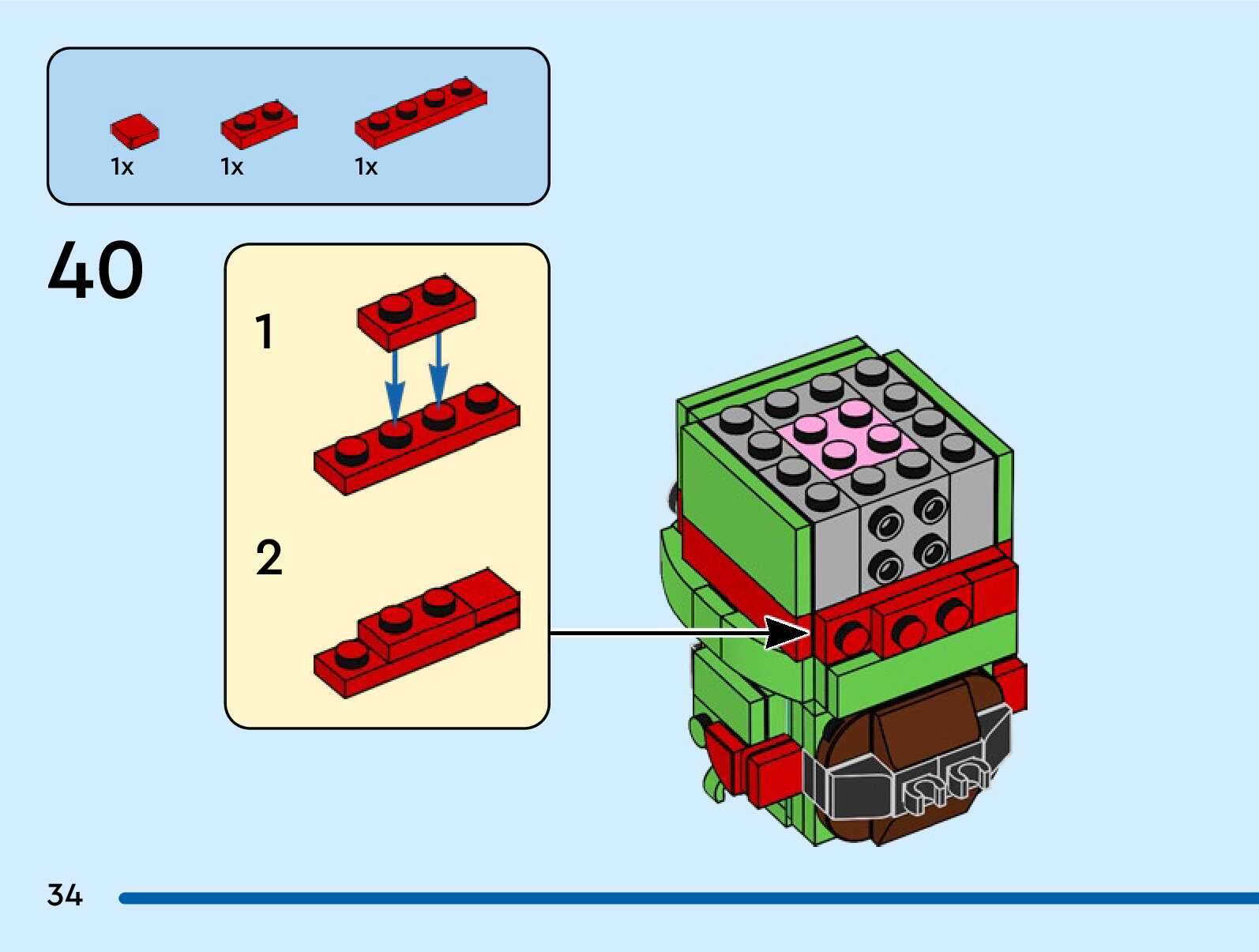 1x 1x 1x

40

1

2

34