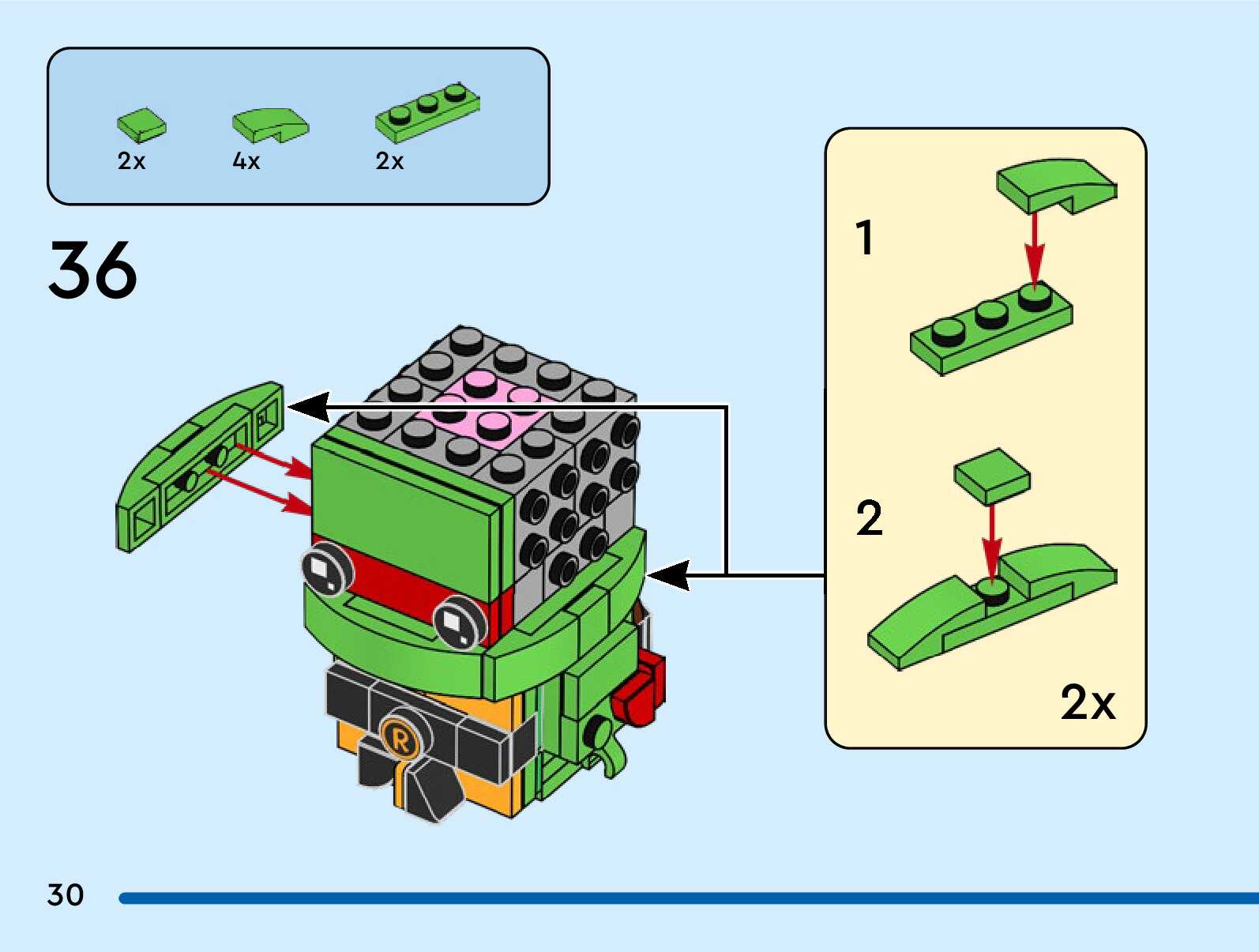 2x
4x
2x

36

1

2

2x

R

30