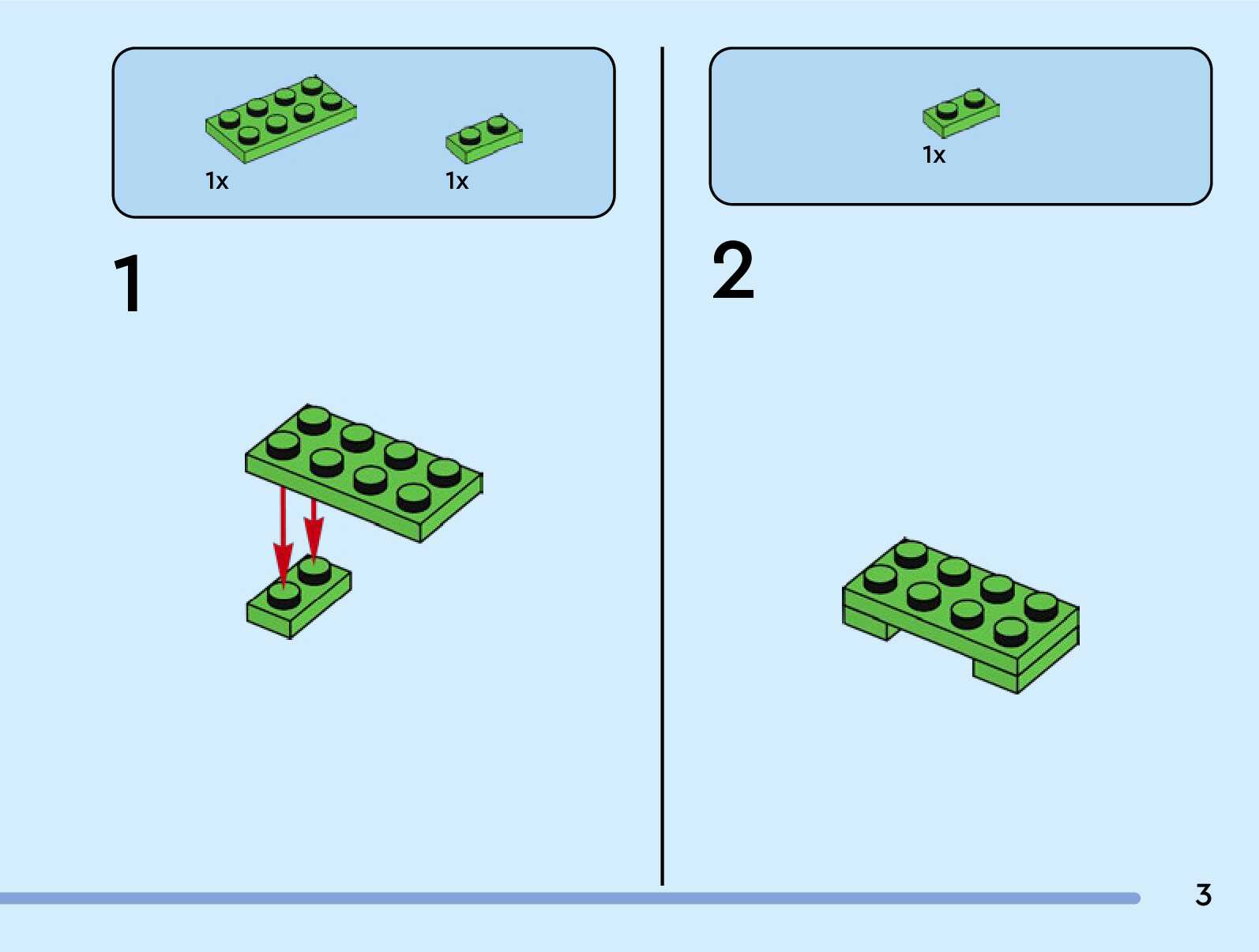 1x
1x

1

1x

2

3