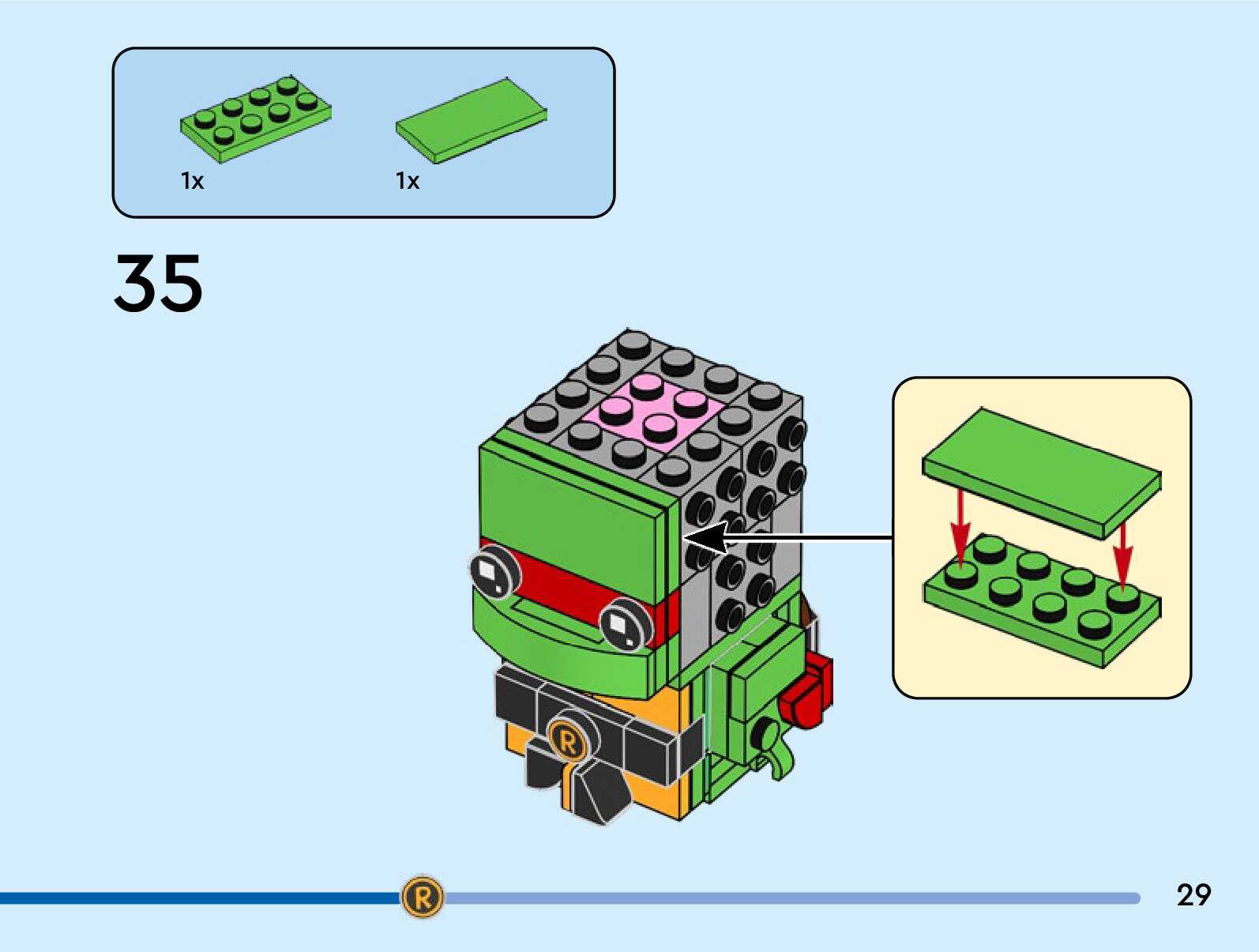 1x

1x

35

R

R

29