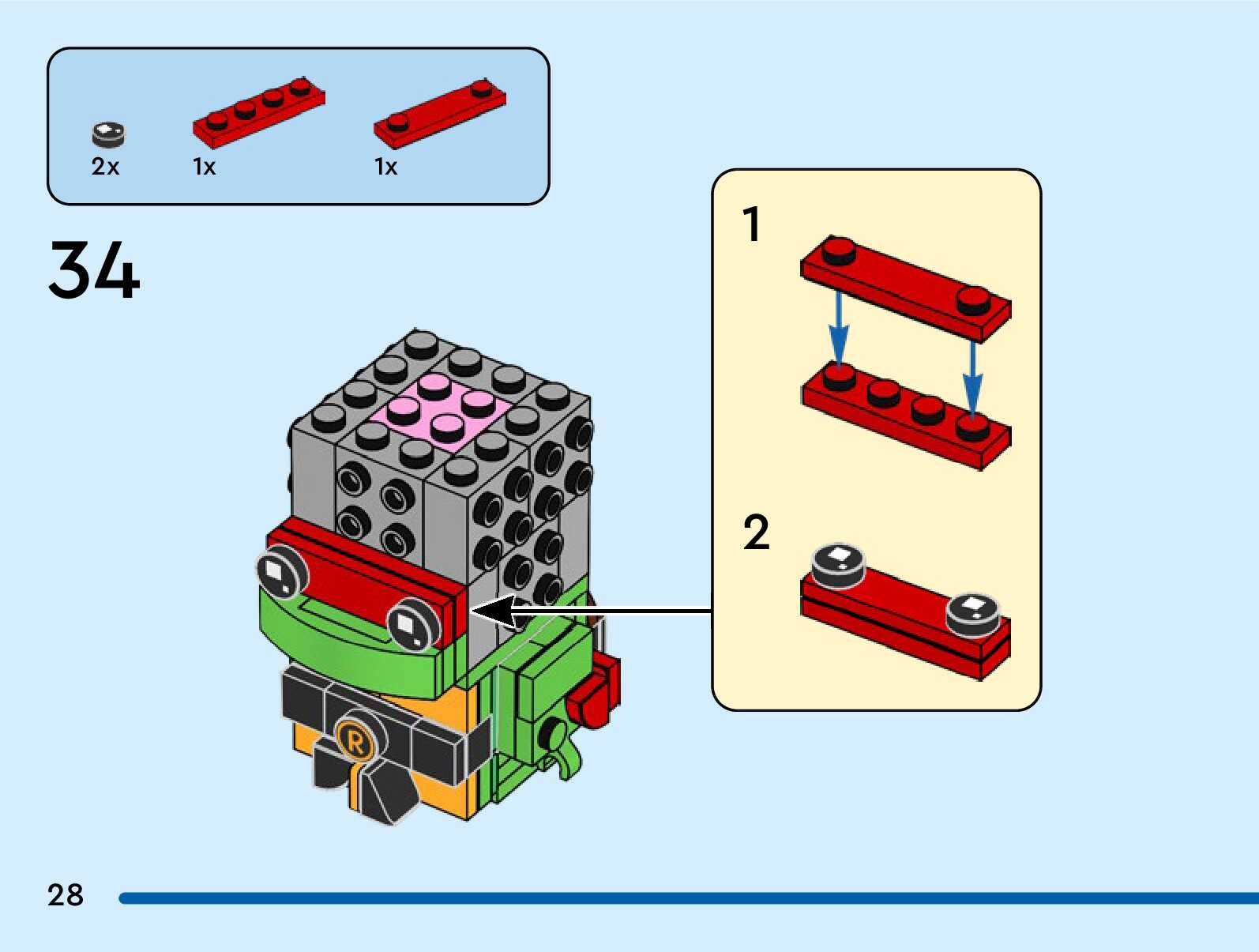 2x 1x 1x

34

1

2

R

28